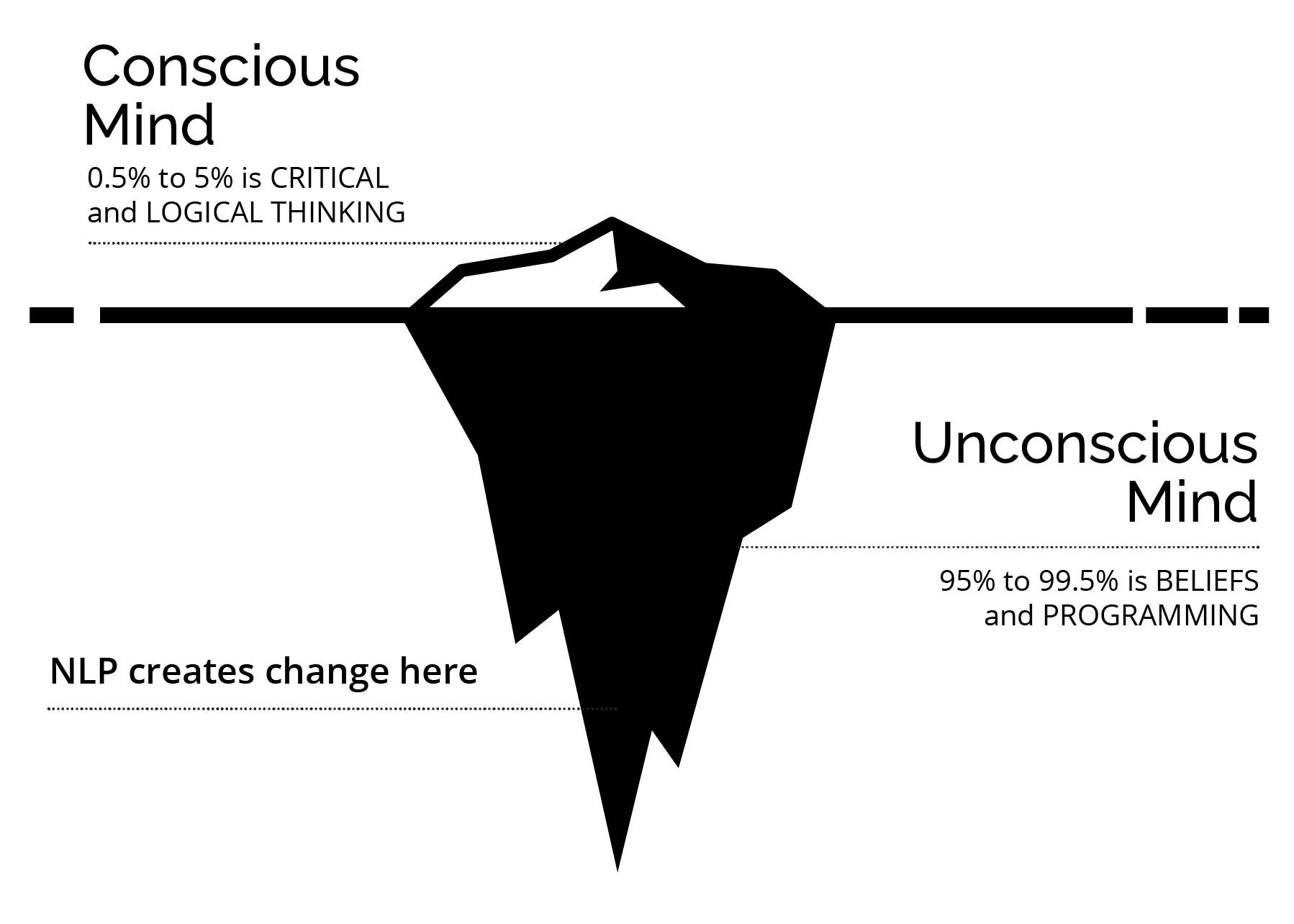 Conscious Mind

0.5% to 5% is CRITICAL and LOGICAL THINKING

Unconscious Mind

95% to 99.5% is BELIEFS and PROGRAMMING

NLP creates change here