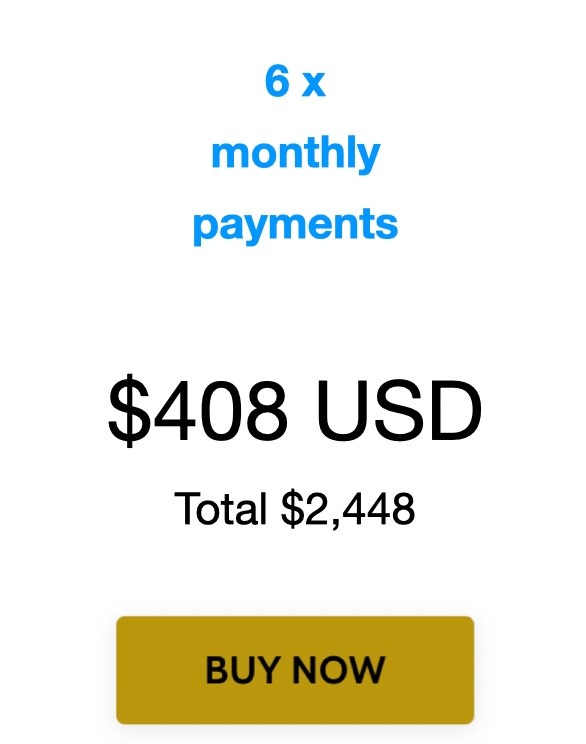 6 x
monthly
payments

\$408 USD

Total \$2,448

BUY NOW