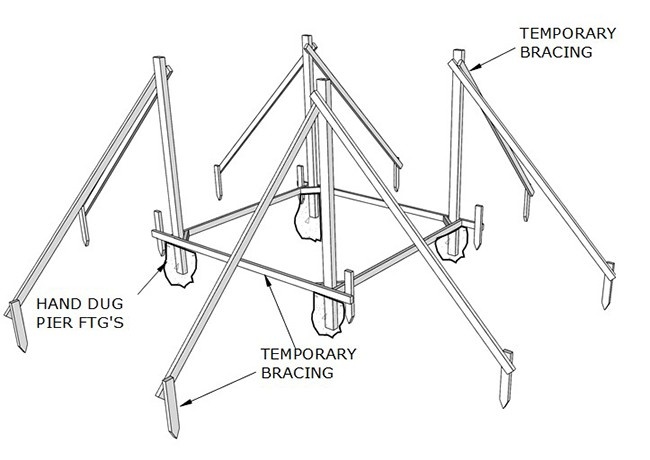 TEMPORARY BRACING

HAND DUG PIER FTG'S

TEMPORARY BRACING