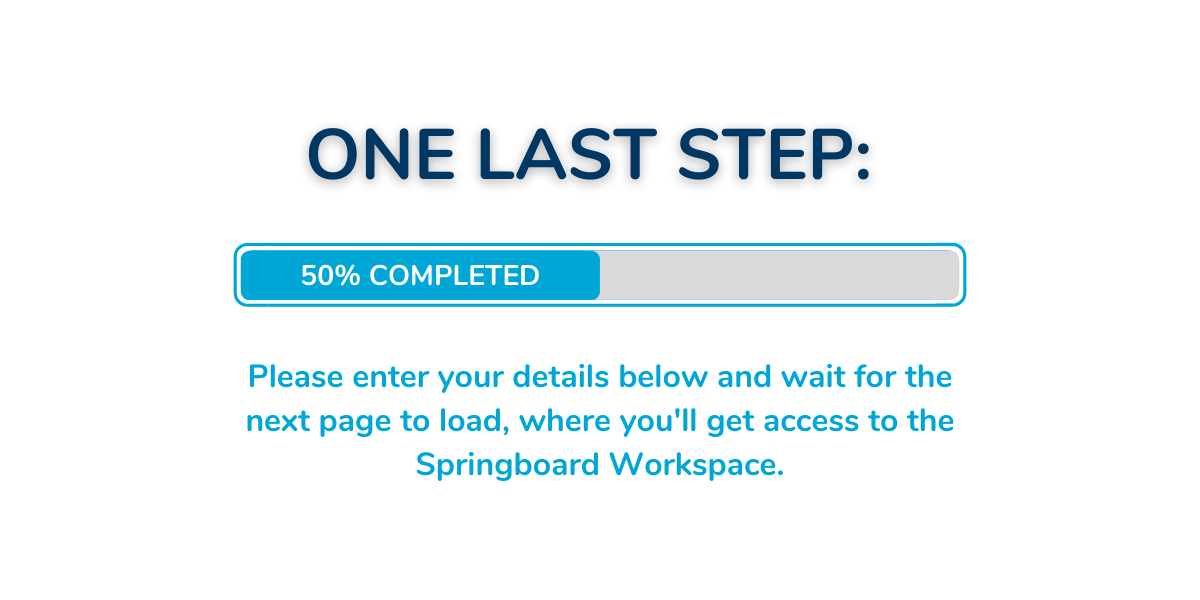 ONE LAST STEP:

50% COMPLETED

Please enter your details below and wait for the next page to load, where you'll get access to the Springboard Workspace.