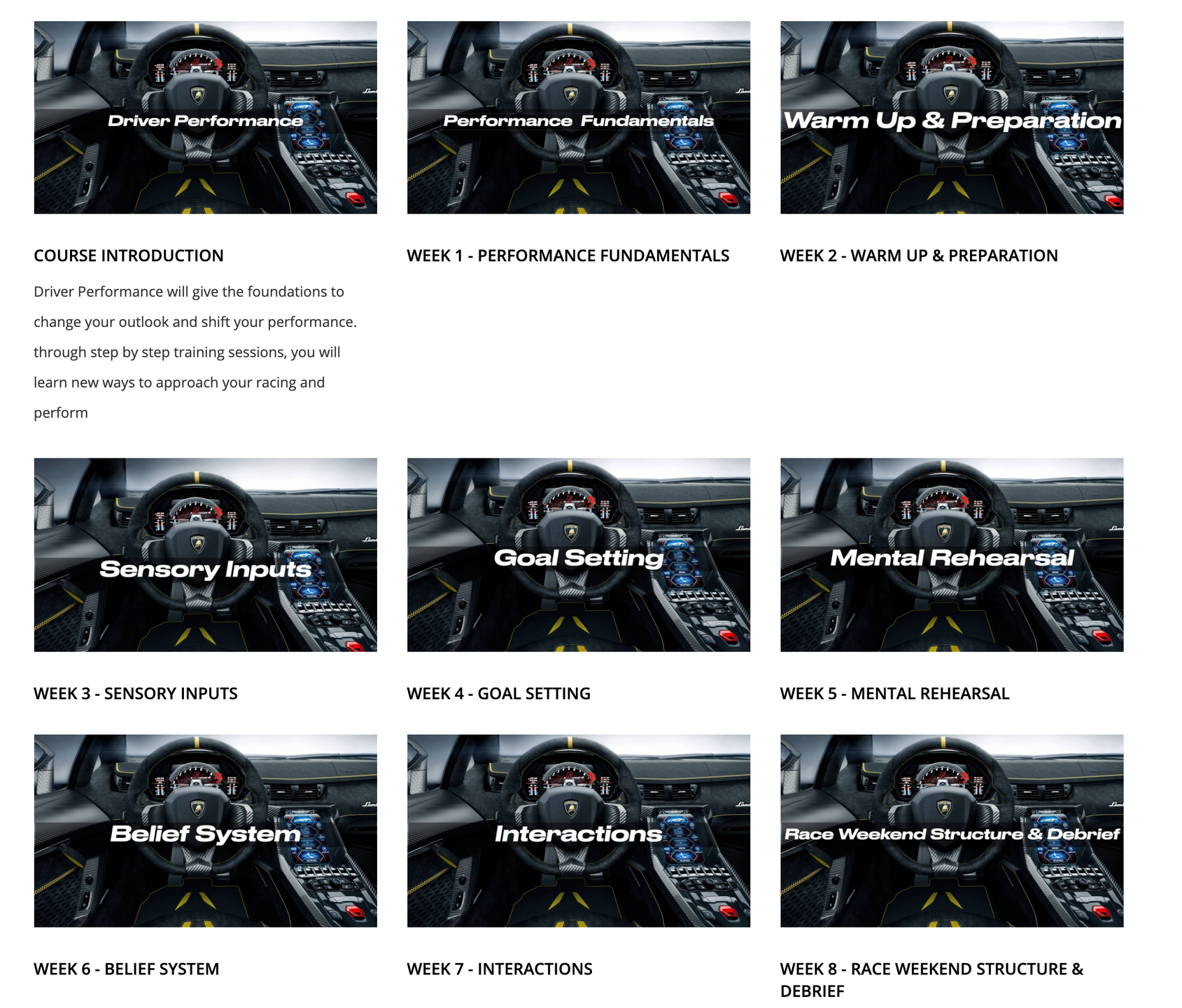 Driver Performance

COURSE INTRODUCTION

Driver Performance will give the foundations to change your outlook and shift your performance. through step by step training sessions, you will learn new ways to approach your racing and perform

Performance Fundamentals

WEEK 1 - PERFORMANCE FUNDAMENTALS

Warm Up & Preparation

WEEK 2 - WARM UP & PREPARATION

Sensory Inputs

WEEK 3 - SENSORY INPUTS

Goal Setting

WEEK 4 - GOAL SETTING

Mental Rehearsal

WEEK 5 - MENTAL REHEARSAL

Belief System

WEEK 6 - BELIEF SYSTEM

Interactions

WEEK 7 - INTERACTIONS

Race Weekend Structure & Debrief

WEEK 8 - RACE WEEKEND STRUCTURE & DEBRIEF