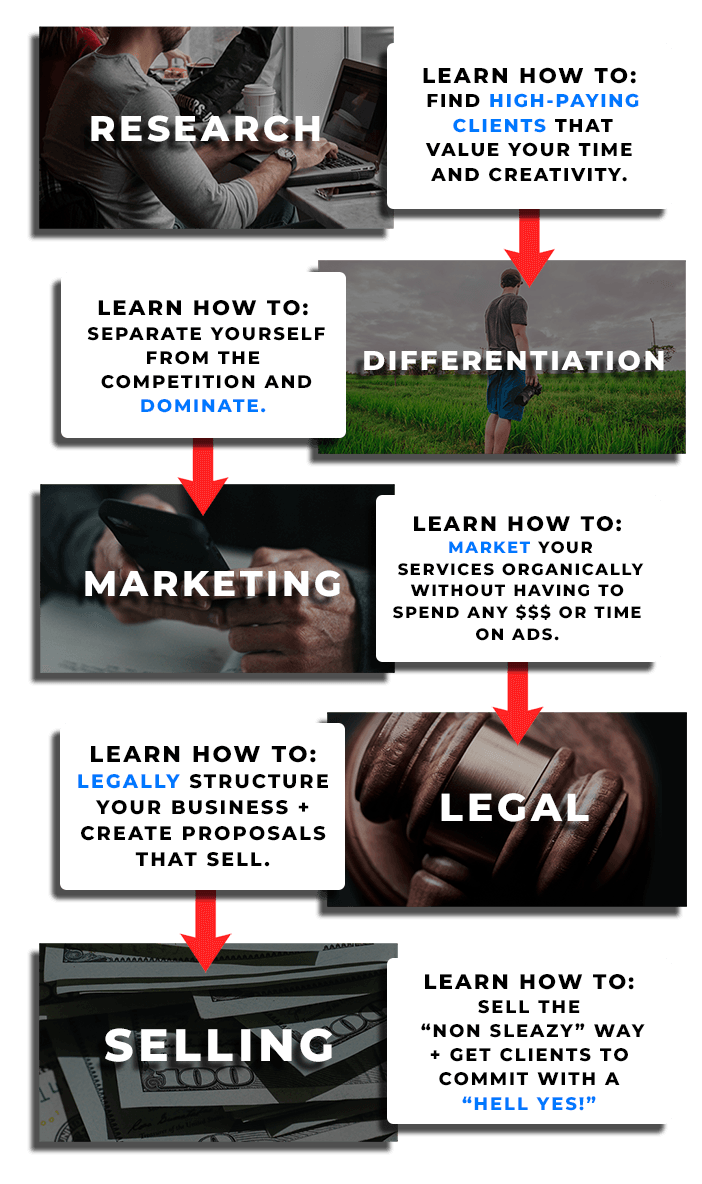 RESEARCH

LEARN HOW TO:
FIND HIGH-PAYING CLIENTS THAT VALUE YOUR TIME AND CREATIVITY.

LEARN HOW TO:
SEPARATE YOURSELF FROM THE COMPETITION AND DOMINATE.

DIFFERENTIATION

MARKETING

LEARN HOW TO:
MARKET YOUR SERVICES ORGANICALLY WITHOUT HAVING TO SPEND ANY $$$ OR TIME ON ADS.

LEARN HOW TO:
LEGALLY STRUCTURE YOUR BUSINESS + CREATE PROPOSALS THAT SELL.

LEGAL

SELLING

LEARN HOW TO:
SELL THE "NON SLEAZY" WAY + GET CLIENTS TO COMMIT WITH A "HELL YES!"