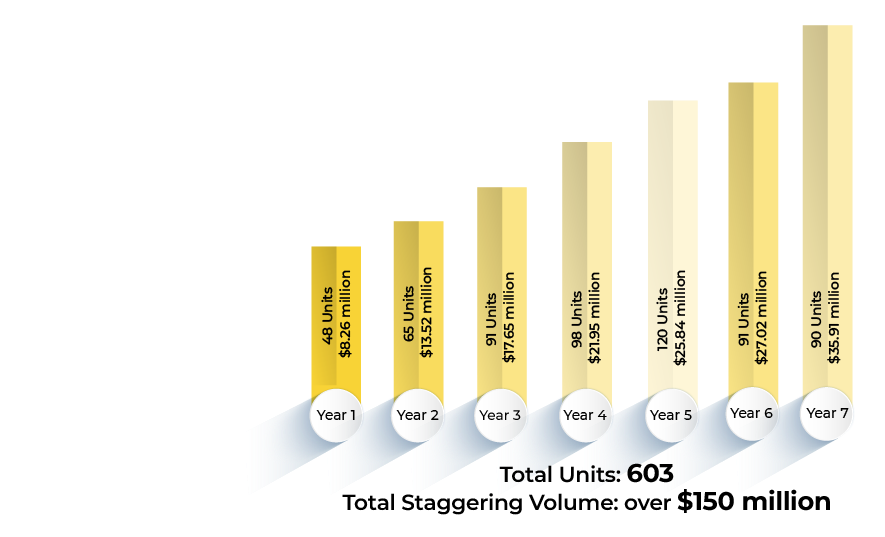 48 Units
$8.26 million

Year 1

65 Units
$13.52 million

Year 2

91 Units
$17.65 million

Year 3

98 Units
$21.95 million

Year 4

120 Units
$25.84 million

Year 5

91 Units
$27.02 million

Year 6

90 Units
$35.91 million

Year 7

Total Units: 603
Total Staggering Volume: over $150 million