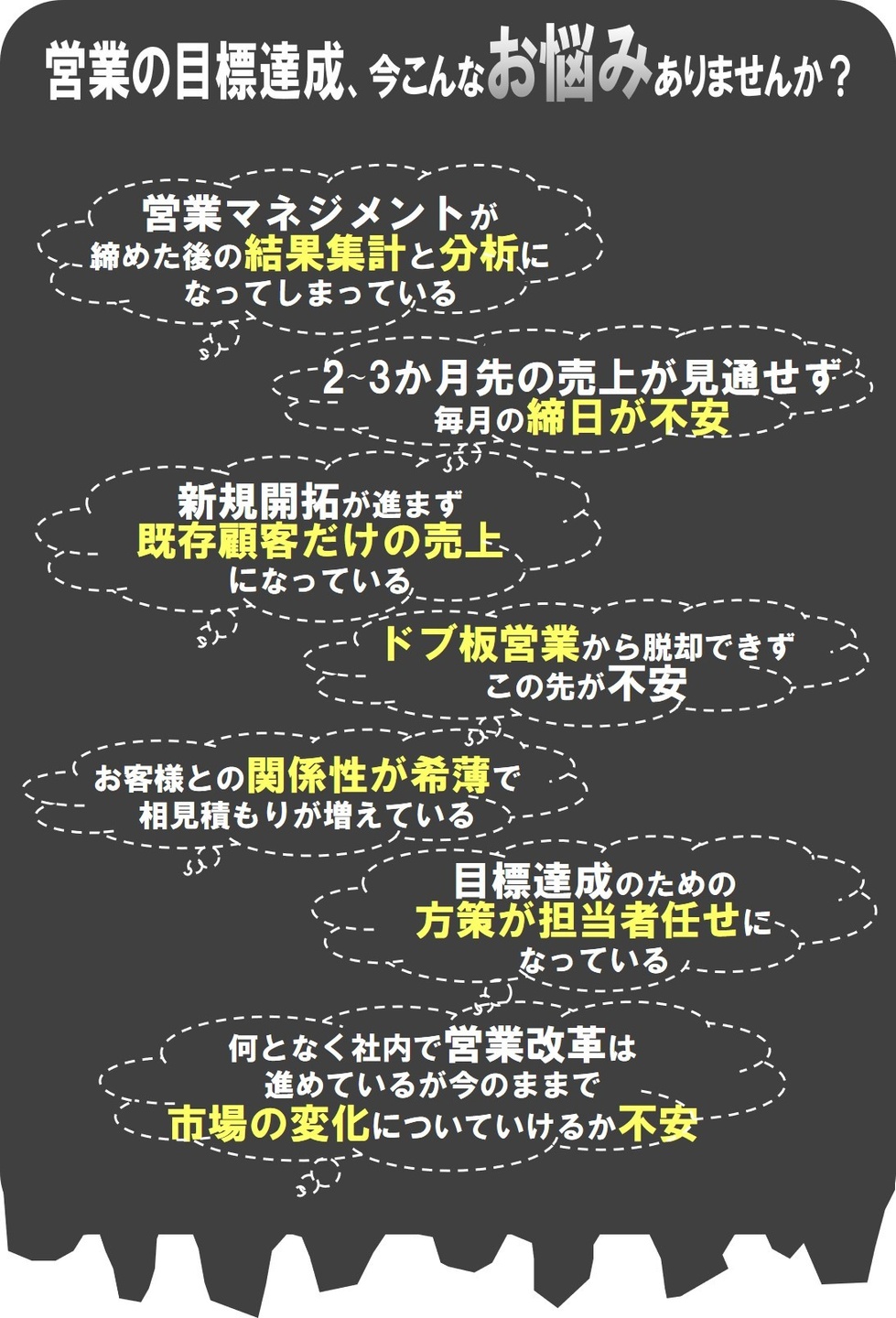 営業の目標達成、今こんなお悩みありませんか？

営業マネジメントが
締めた後の結果集計と分析に
なってしまっている

2~3か月先の売上が見通せず
毎月の締日が不安

新規開拓が進まず
既存顧客だけの売上
になっている

ドブ板営業から脱却できず
この先が不安

お客様との関係性が希薄で
相見積もりが増えている

目標達成のための
方策が担当者任せに
なっている

何となく社内で営業改革は
進めているが今のままで
市場の変化についていけるか不安