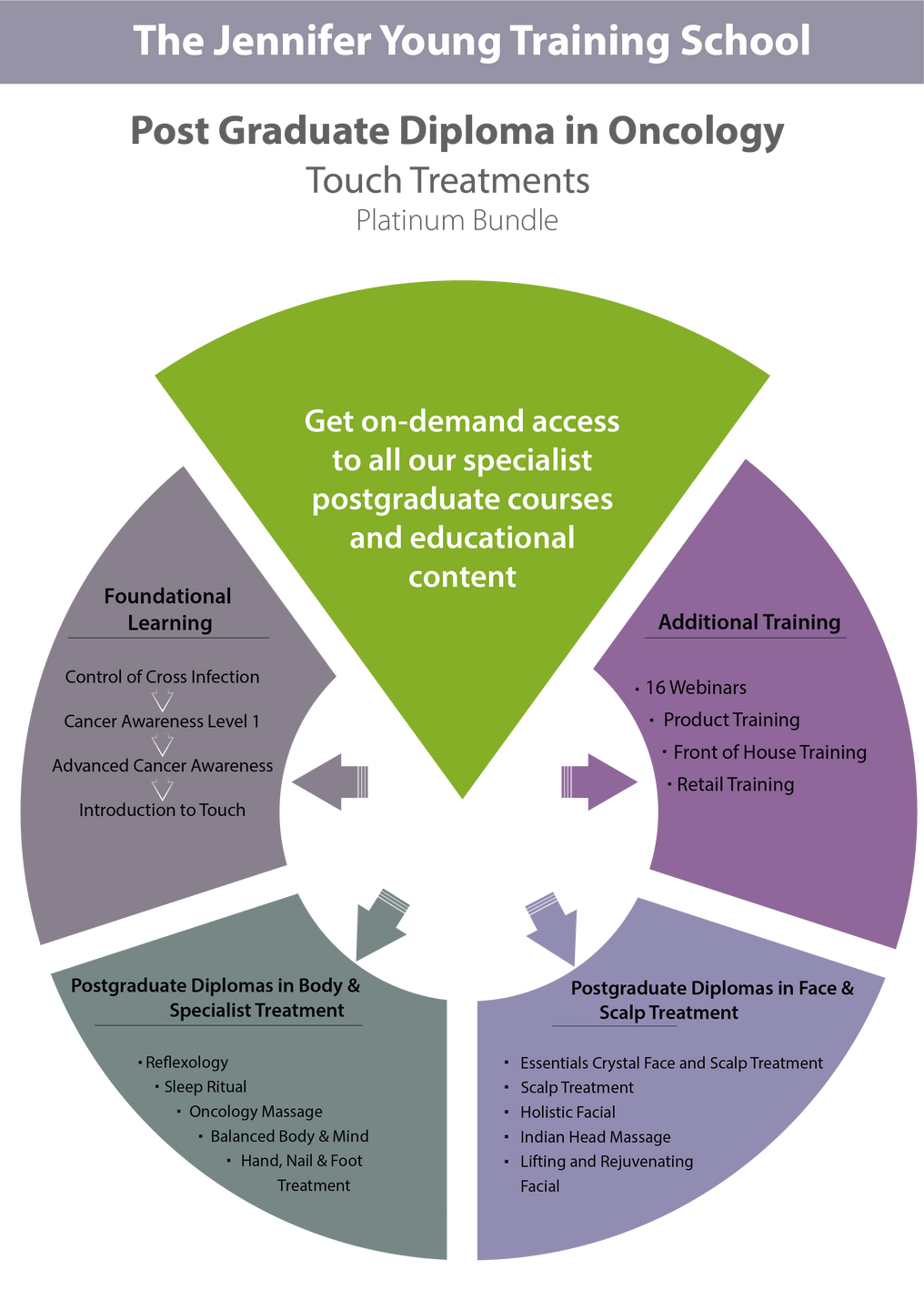 The Jennifer Young Training School

Post Graduate Diploma in Oncology

Touch Treatments

Platinum Bundle

Get on-demand access to all our specialist postgraduate courses and educational content

Foundational Learning

Control of Cross Infection

Cancer Awareness Level 1

Advanced Cancer Awareness

Introduction to Touch

Additional Training

· 16 Webinars

· Product Training

· Front of House Training

· Retail Training

Postgraduate Diplomas in Body & Specialist Treatment

· Reflexology

· Sleep Ritual

· Oncology Massage

· Balanced Body & Mind

· Hand, Nail & Foot Treatment

Postgraduate Diplomas in Face & Scalp Treatment

· Essentials Crystal Face and Scalp Treatment

· Scalp Treatment

· Holistic Facial

· Indian Head Massage

· Lifting and Rejuvenating Facial