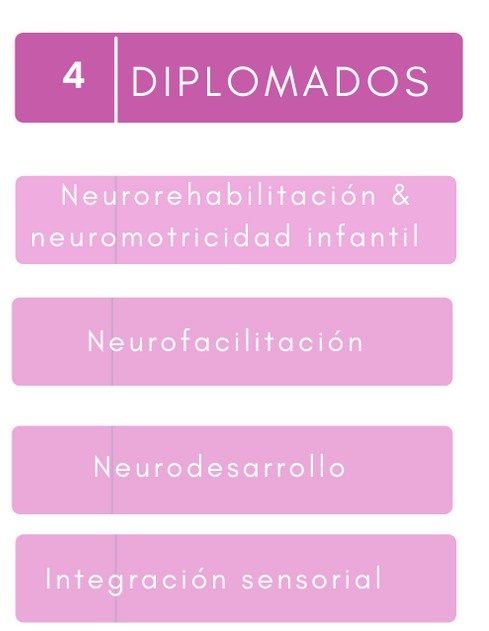 4 DIPLOMADOS

Neurorehabilitación & neuromotricidad infantil

Neurofacilitación

Neurodesarrollo

Integración sensorial