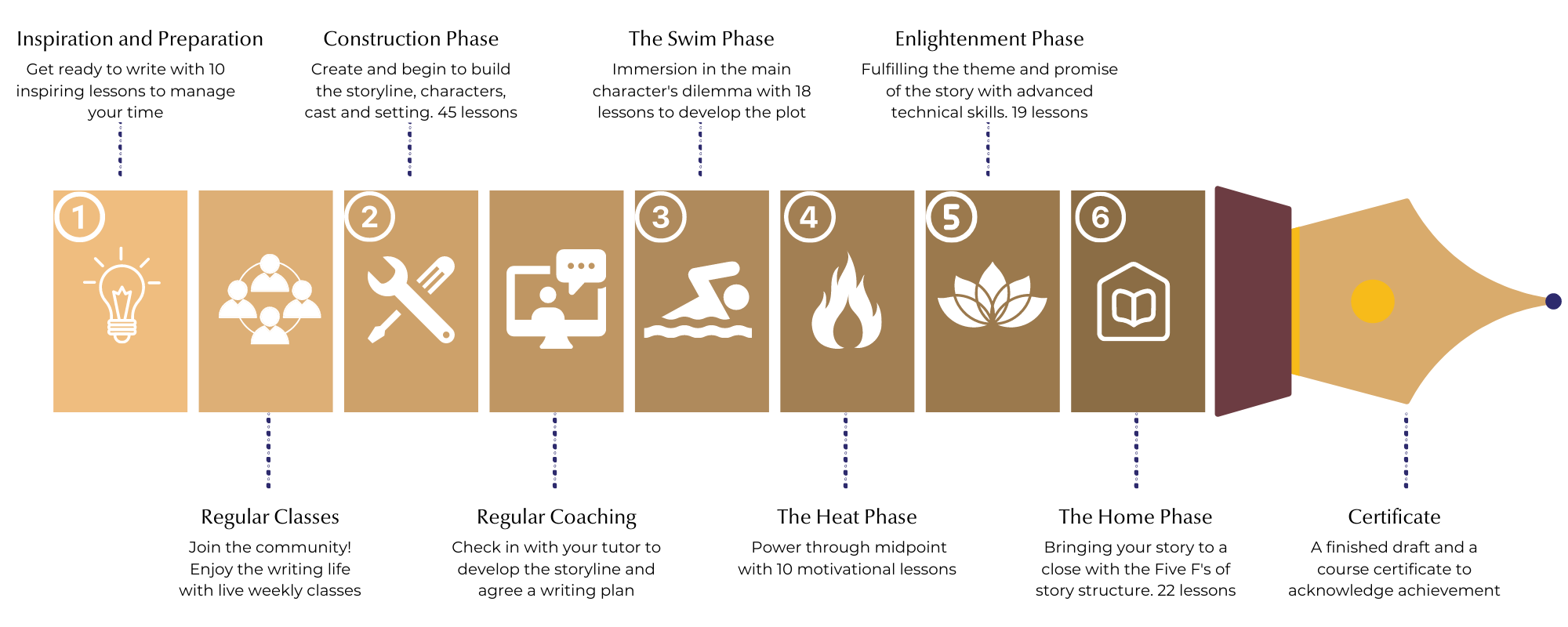 Inspiration and Preparation
Get ready to write with 10 inspiring lessons to manage your time

Construction Phase
Create and begin to build the storyline, characters, cast and setting. 45 lessons

The Swim Phase
Immersion in the main character's dilemma with 18 lessons to develop the plot

Enlightenment Phase
Fulfilling the theme and promise of the story with advanced technical skills. 19 lessons

1

2

3

4

5

6

Regular Classes
Join the community! Enjoy the writing life with live weekly classes

Regular Coaching
Check in with your tutor to develop the storyline and agree a writing plan

The Heat Phase
Power through midpoint with 10 motivational lessons

The Home Phase
Bringing your story to a close with the Five F's of story structure. 22 lessons

Certificate
A finished draft and a course certificate to acknowledge achievement