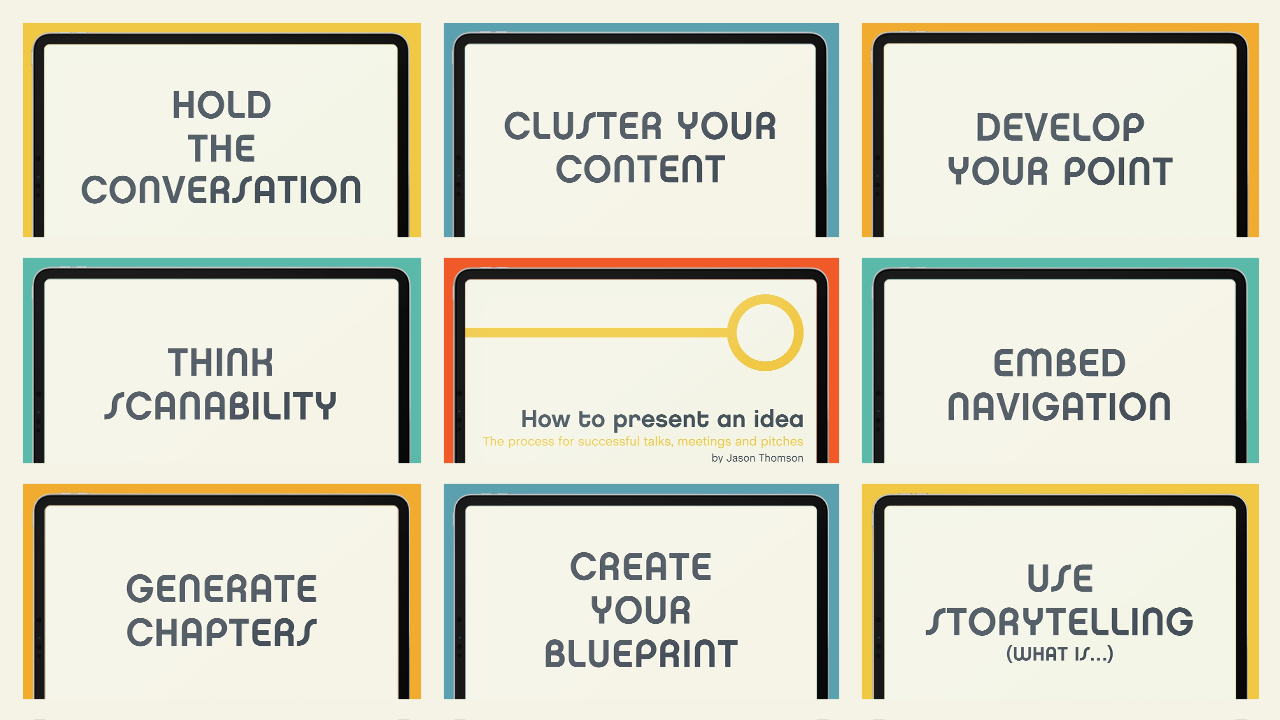 HOLD
THE
CONVERSATION

CLUSTER YOUR
CONTENT

DEVELOP
YOUR POINT

THINK
SCANABILITY

How to present an idea
The process for successful talks, meetings and pitches
by Jason Thomson

EMBED
NAVIGATION

GENERATE
CHAPTERS

CREATE
YOUR
BLUEPRINT

USE
STORYTELLING
(WHAT IS...)