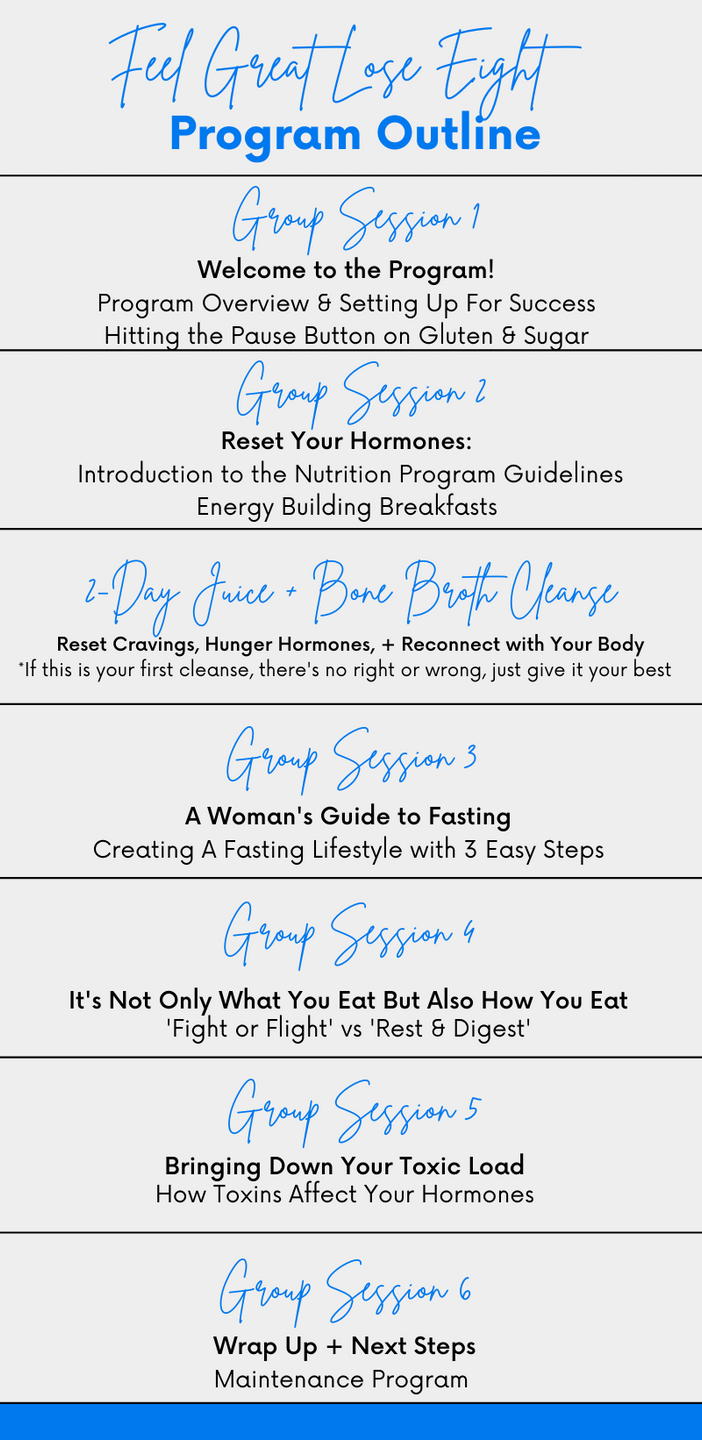 Feel Great Lose Eight
Program Outline

Group Session 1
Welcome to the Program!
Program Overview & Setting Up For Success
Hitting the Pause Button on Gluten & Sugar

Group Session 2
Reset Your Hormones:
Introduction to the Nutrition Program Guidelines
Energy Building Breakfasts

2-Day Juice + Bone Broth Cleanse
Reset Cravings, Hunger Hormones, + Reconnect with Your Body
*If this is your first cleanse, there's no right or wrong, just give it your best

Group Session 3
A Woman's Guide to Fasting
Creating A Fasting Lifestyle with 3 Easy Steps

Group Session 4
It's Not Only What You Eat But Also How You Eat
'Fight or Flight' vs 'Rest & Digest'

Group Session 5
Bringing Down Your Toxic Load
How Toxins Affect Your Hormones

Group Session 6
Wrap Up + Next Steps
Maintenance Program