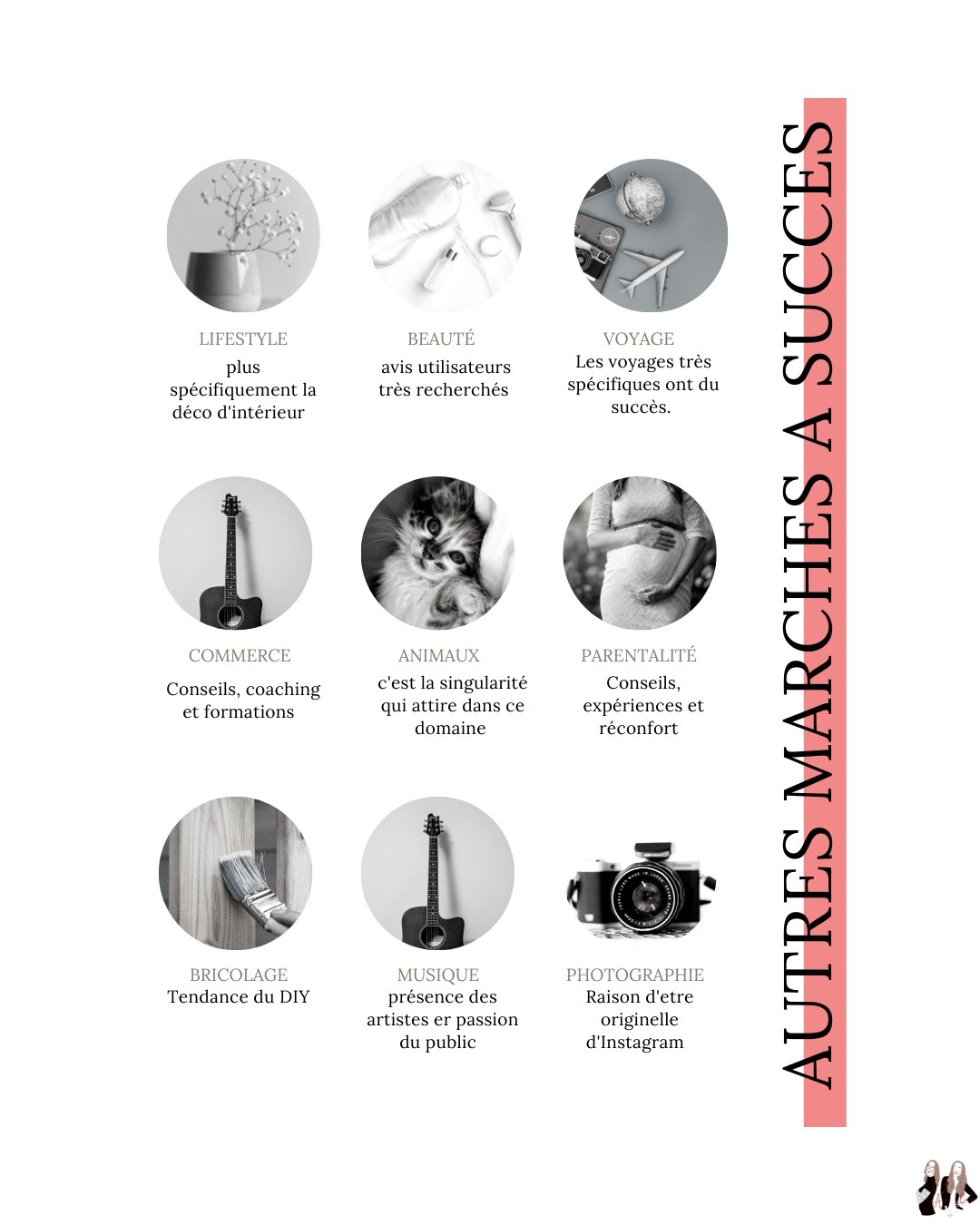 AUTRES MARCHES A SUCCES

LIFESTYLE
plus spécifiquement la déco d'intérieur

BEAUTÉ
avis utilisateurs très recherchés

VOYAGE
Les voyages très spécifiques ont du succès.

COMMERCE
Conseils, coaching et formations

ANIMAUX
c'est la singularité qui attire dans ce domaine

PARENTALITÉ
Conseils, expériences et réconfort

BRICOLAGE
Tendance du DIY

MUSIQUE
présence des artistes er passion du public

PHOTOGRAPHIE
Raison d'etre originelle d'Instagram