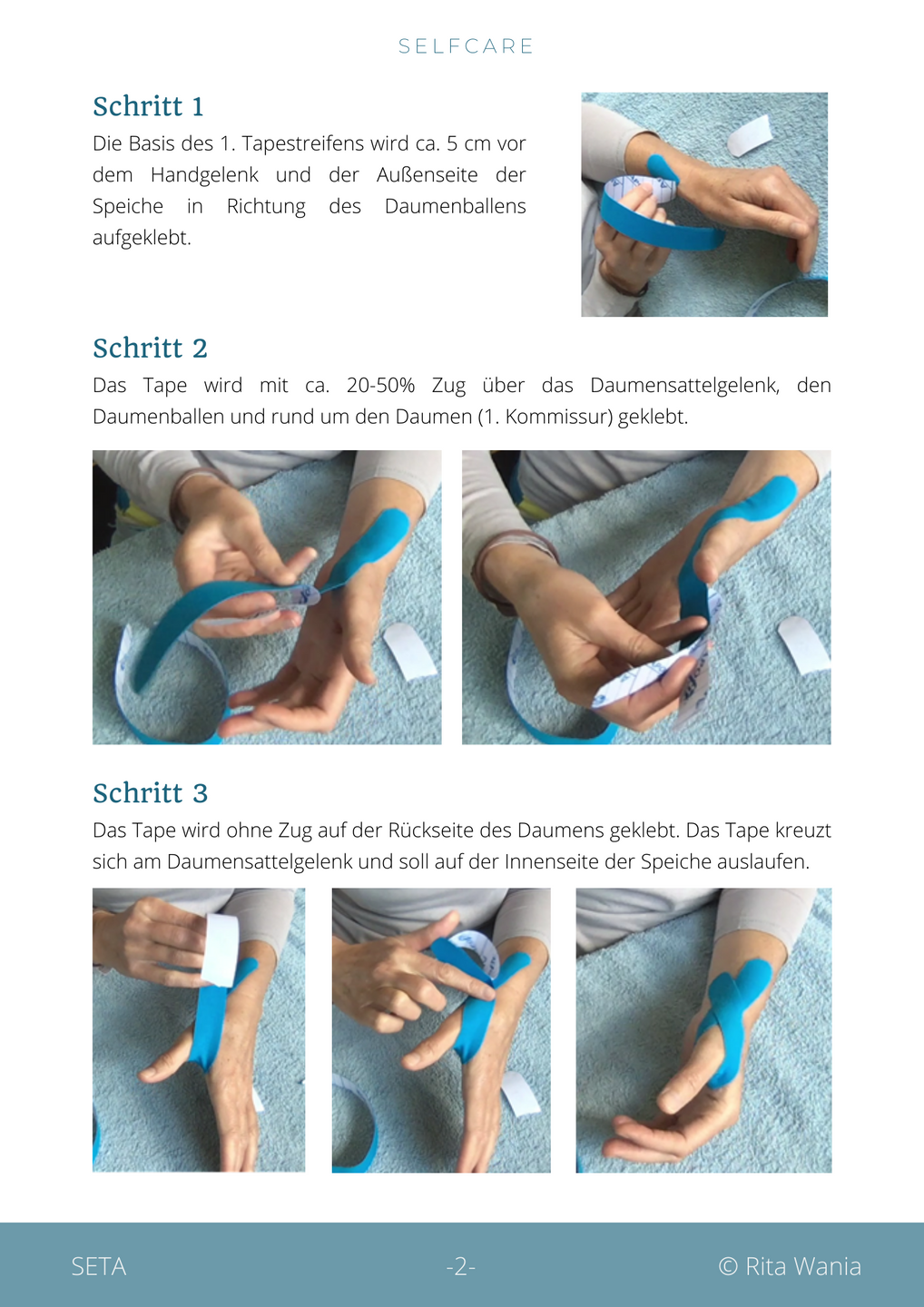 SELFCARE

Schritt 1

Die Basis des 1. Tapestreifens wird ca. 5 cm vor dem Handgelenk und der Außenseite der Speiche in Richtung des Daumenballens aufgeklebt.

Schritt 2

Das Tape wird mit ca. 20-50% Zug über das Daumensattelgelenk, den Daumenballen und rund um den Daumen (1. Kommissur) geklebt.

Schritt 3

Das Tape wird ohne Zug auf der Rückseite des Daumens geklebt. Das Tape kreuzt sich am Daumensattelgelenk und soll auf der Innenseite der Speiche auslaufen.

SETA -2- © Rita Wania