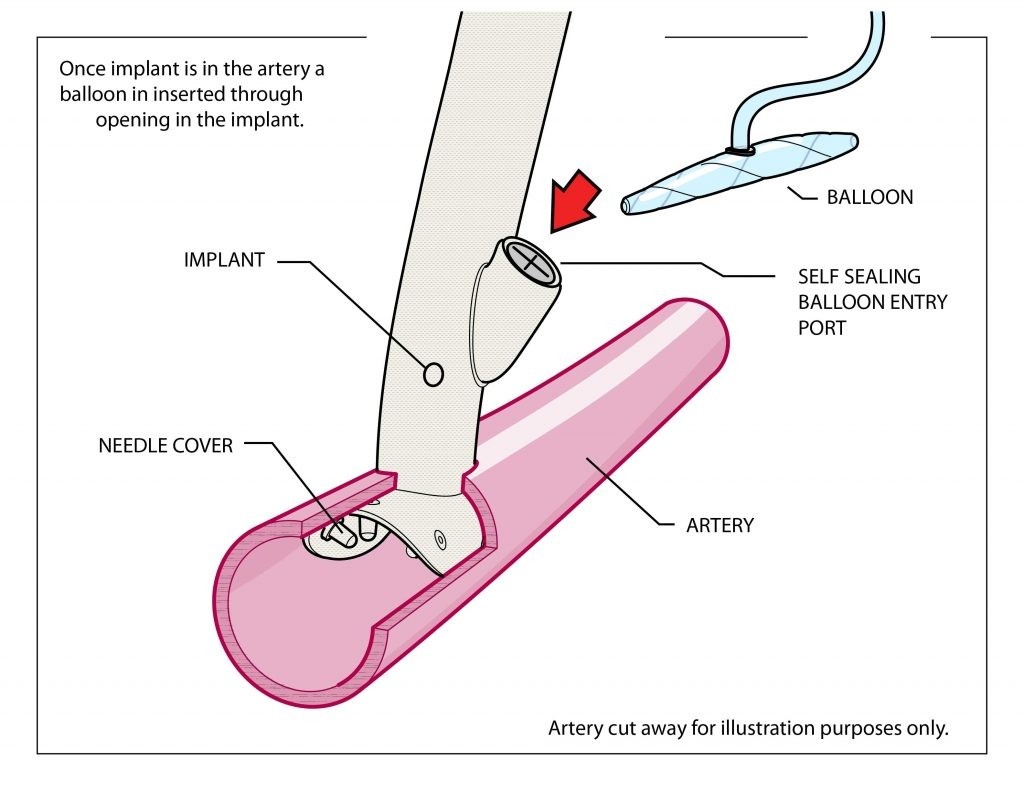 Once implant is in the artery a balloon in inserted through opening in the implant.

BALLOON

IMPLANT

SELF SEALING BALLOON ENTRY PORT

NEEDLE COVER

ARTERY

Artery cut away for illustration purposes only.