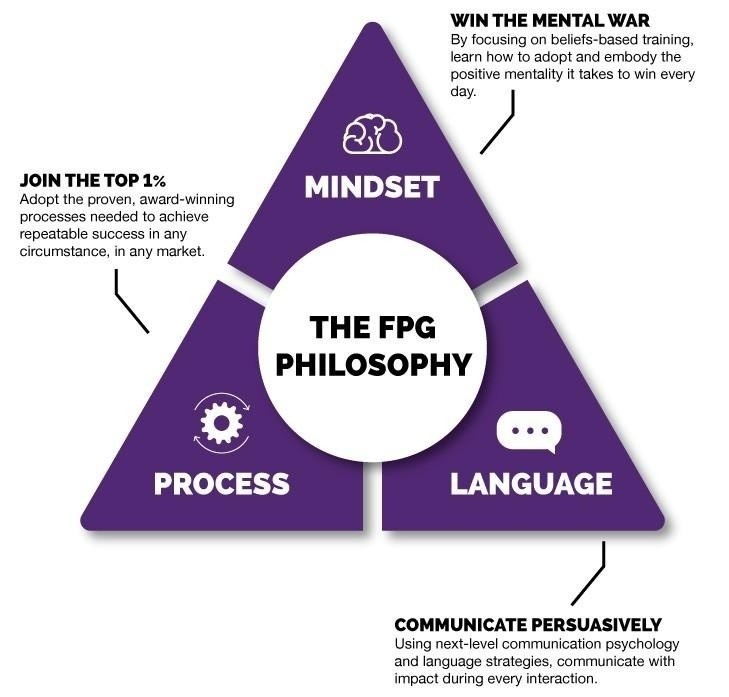 WIN THE MENTAL WAR
By focusing on beliefs-based training, learn how to adopt and embody the positive mentality it takes to win every day.

JOIN THE TOP 1%
Adopt the proven, award-winning processes needed to achieve repeatable success in any circumstance, in any market.

MINDSET

THE FPG PHILOSOPHY

PROCESS

LANGUAGE

COMMUNICATE PERSUASIVELY
Using next-level communication psychology and language strategies, communicate with impact during every interaction.