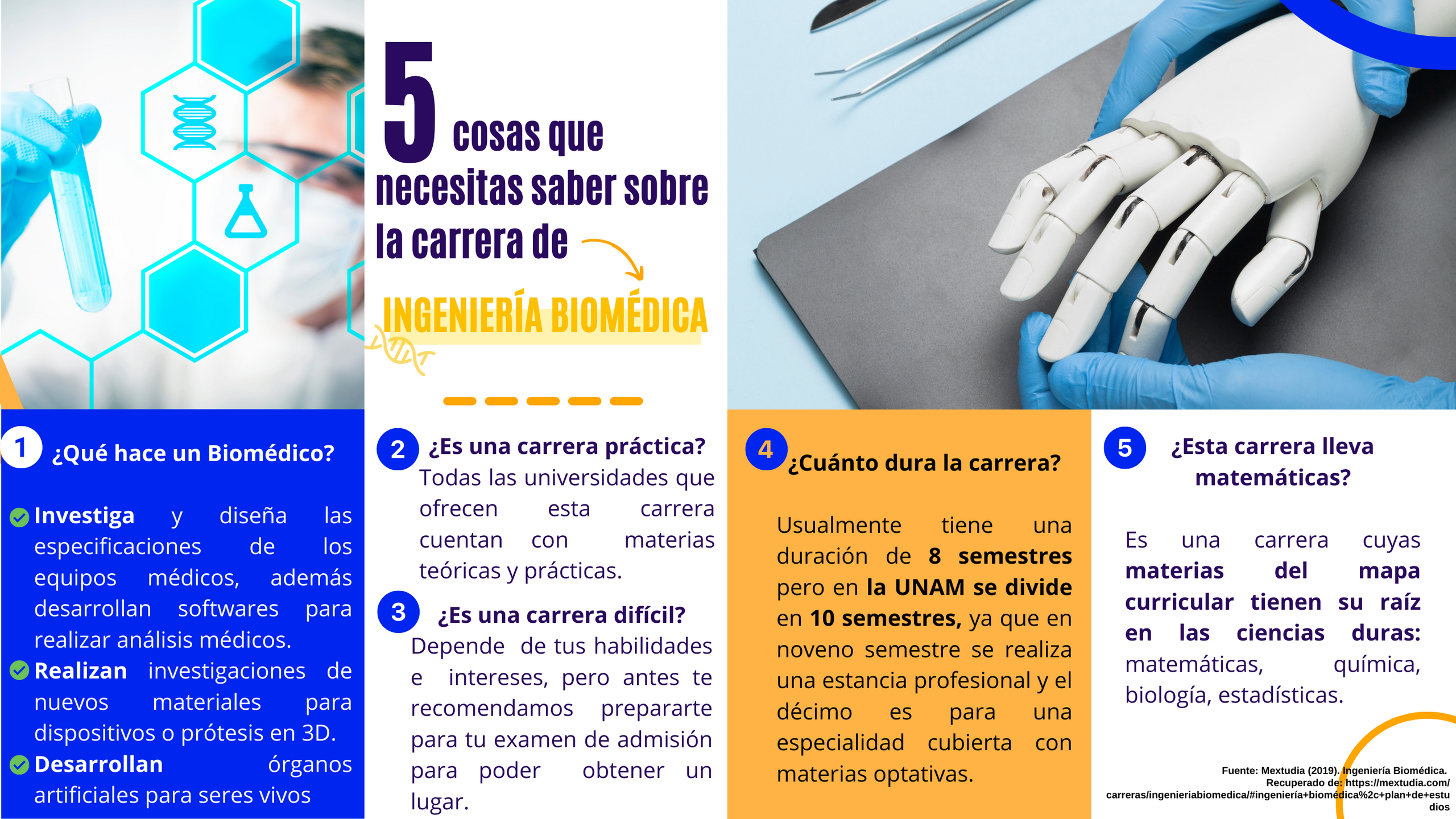 5 cosas que necesitas saber sobre la carrera de

INGENIERÍA BIOMÉDICA

1 ¿Qué hace un Biomédico?

Investiga y diseña las especificaciones de los equipos médicos, además desarrollan softwares para realizar análisis médicos.
Realizan investigaciones de nuevos materiales para dispositivos o prótesis en 3D.
Desarrollan órganos artificiales para seres vivos

2 ¿Es una carrera práctica?
Todas las universidades que ofrecen esta carrera cuentan con materias teóricas y prácticas.

3 ¿Es una carrera difícil?
Depende de tus habilidades e intereses, pero antes te recomendamos prepararte para tu examen de admisión para poder obtener un lugar.

4 ¿Cuánto dura la carrera?

Usualmente tiene una duración de 8 semestres pero en la UNAM se divide en 10 semestres, ya que en noveno semestre se realiza una estancia profesional y el décimo es para una especialidad cubierta con materias optativas.

5 ¿Esta carrera lleva matemáticas?

Es una carrera cuyas materias del mapa curricular tienen su raíz en las ciencias duras: matemáticas, química, biología, estadísticas.

Fuente: Mextudia (2019). Ingeniería Biomédica. Recuperado de: https://mextudia.com/carreras/ingenieriabiomedica/#ingeniería+biomédica%2c+plan+de+estudios