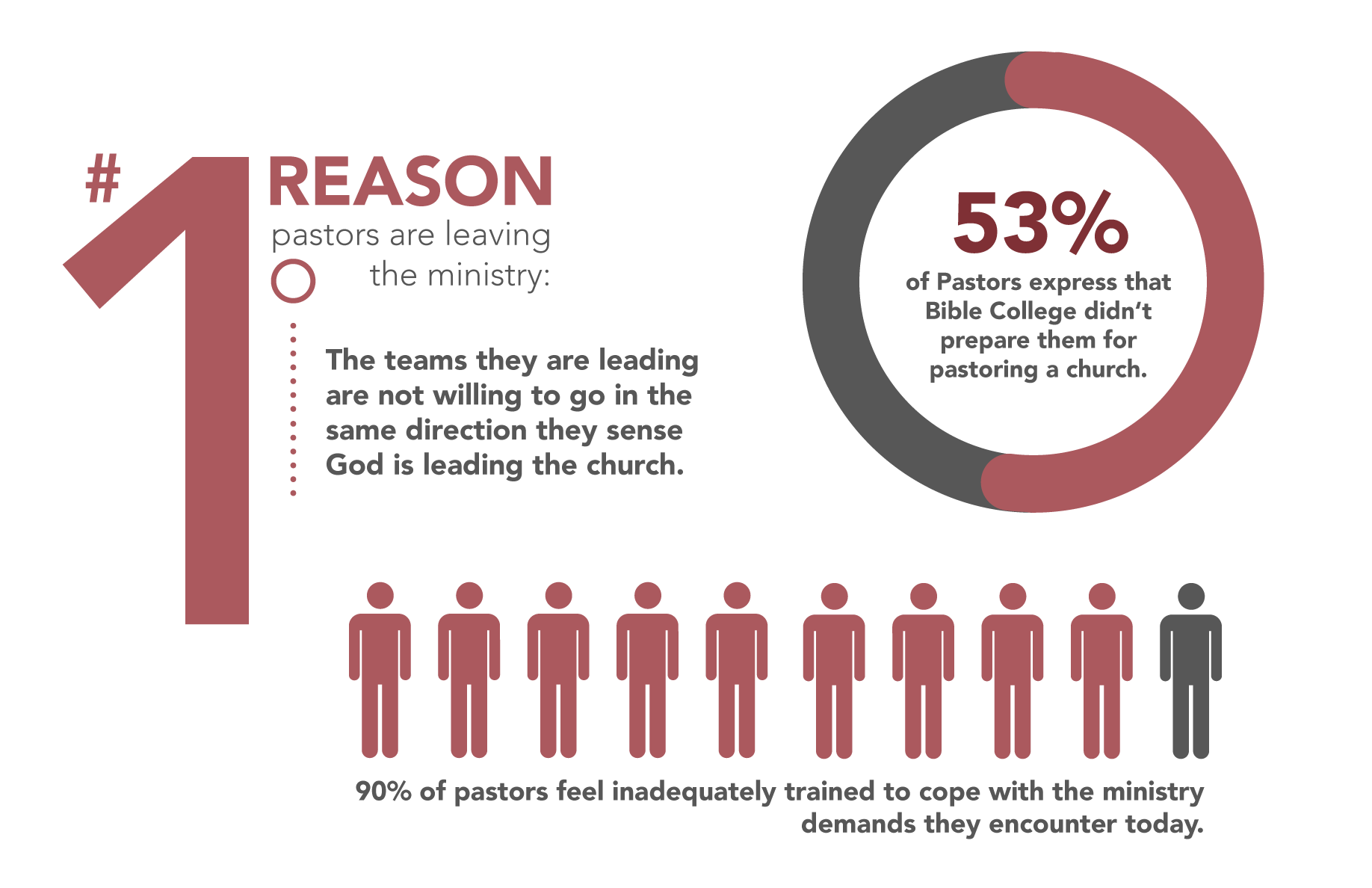 #1 REASON pastors are leaving the ministry:

The teams they are leading are not willing to go in the same direction they sense God is leading the church.

53%
of Pastors express that Bible College didn't prepare them for pastoring a church.

90% of pastors feel inadequately trained to cope with the ministry demands they encounter today.