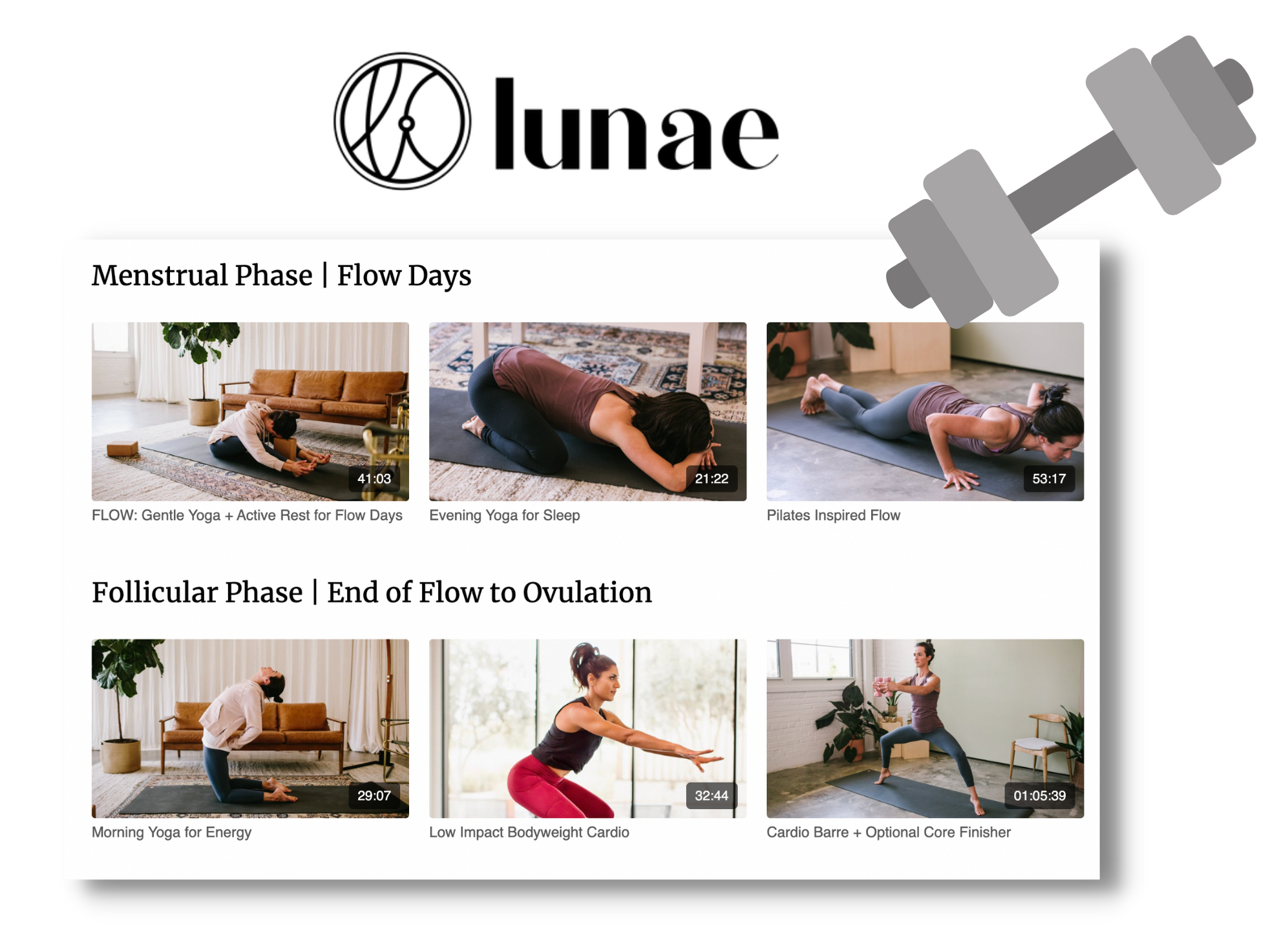 lunae

Menstrual Phase | Flow Days

41:03
FLOW: Gentle Yoga + Active Rest for Flow Days

21:22
Evening Yoga for Sleep

53:17
Pilates Inspired Flow

Follicular Phase | End of Flow to Ovulation

29:07
Morning Yoga for Energy

32:44
Low Impact Bodyweight Cardio

01:05:39
Cardio Barre + Optional Core Finisher