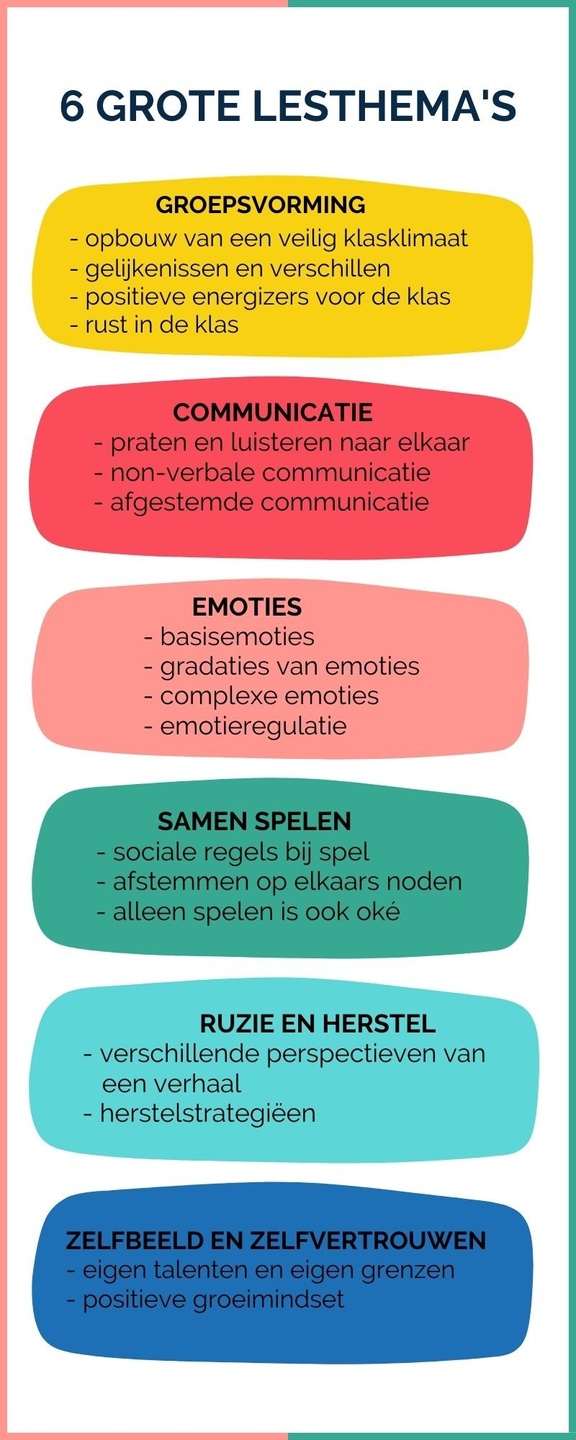 6 GROTE LESTHEMA'S

GROEPSVORMING
- opbouw van een veilig klasklimaat
- gelijkenissen en verschillen
- positieve energizers voor de klas
- rust in de klas

COMMUNICATIE
- praten en luisteren naar elkaar
- non-verbale communicatie
- afgestemde communicatie

EMOTIES
- basisemoties
- gradaties van emoties
- complexe emoties
- emotieregulatie

SAMEN SPELEN
- sociale regels bij spel
- afstemmen op elkaars noden
- alleen spelen is ook oké

RUZIE EN HERSTEL
- verschillende perspectieven van een verhaal
- herstelstrategiëen

ZELFBEELD EN ZELFVERTROUWEN
- eigen talenten en eigen grenzen
- positieve groeimindset