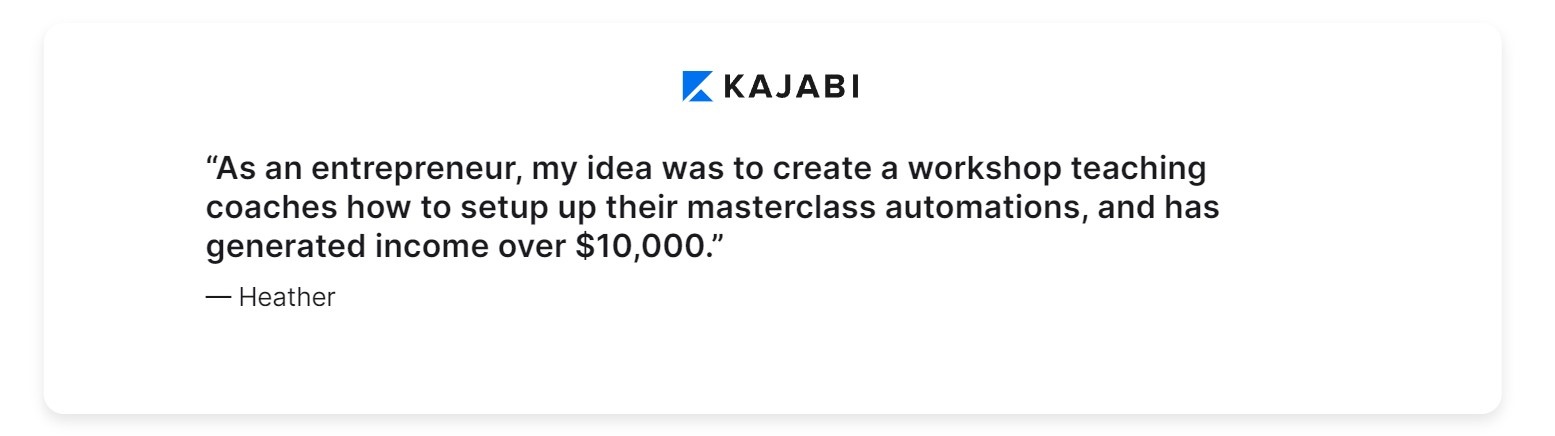 KAJABI

"As an entrepreneur, my idea was to create a workshop teaching coaches how to setup up their masterclass automations, and has generated income over $10,000."

— Heather