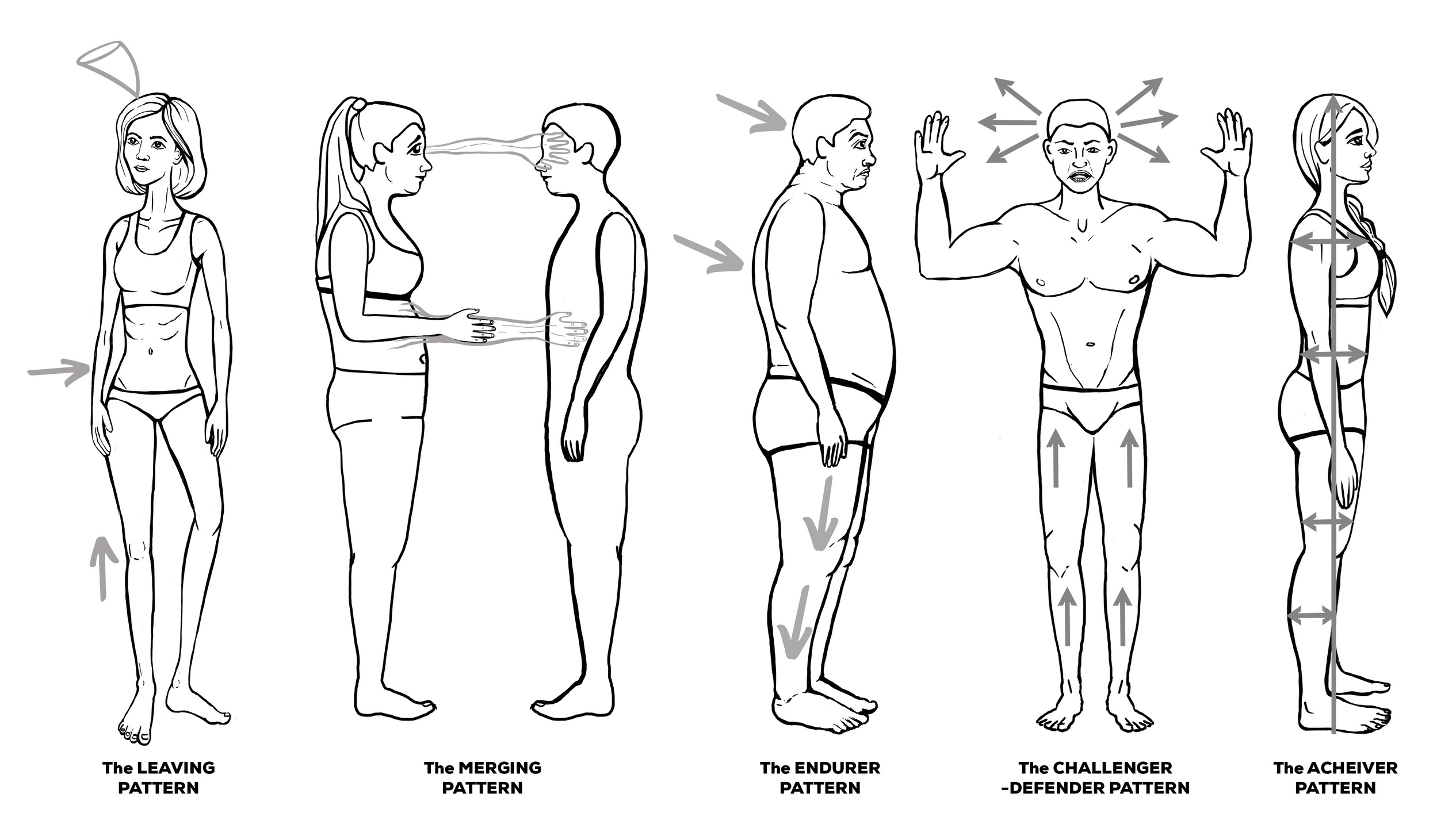 The LEAVING PATTERN

The MERGING PATTERN

The ENDURER PATTERN

The CHALLENGER -DEFENDER PATTERN

The ACHEIVER PATTERN