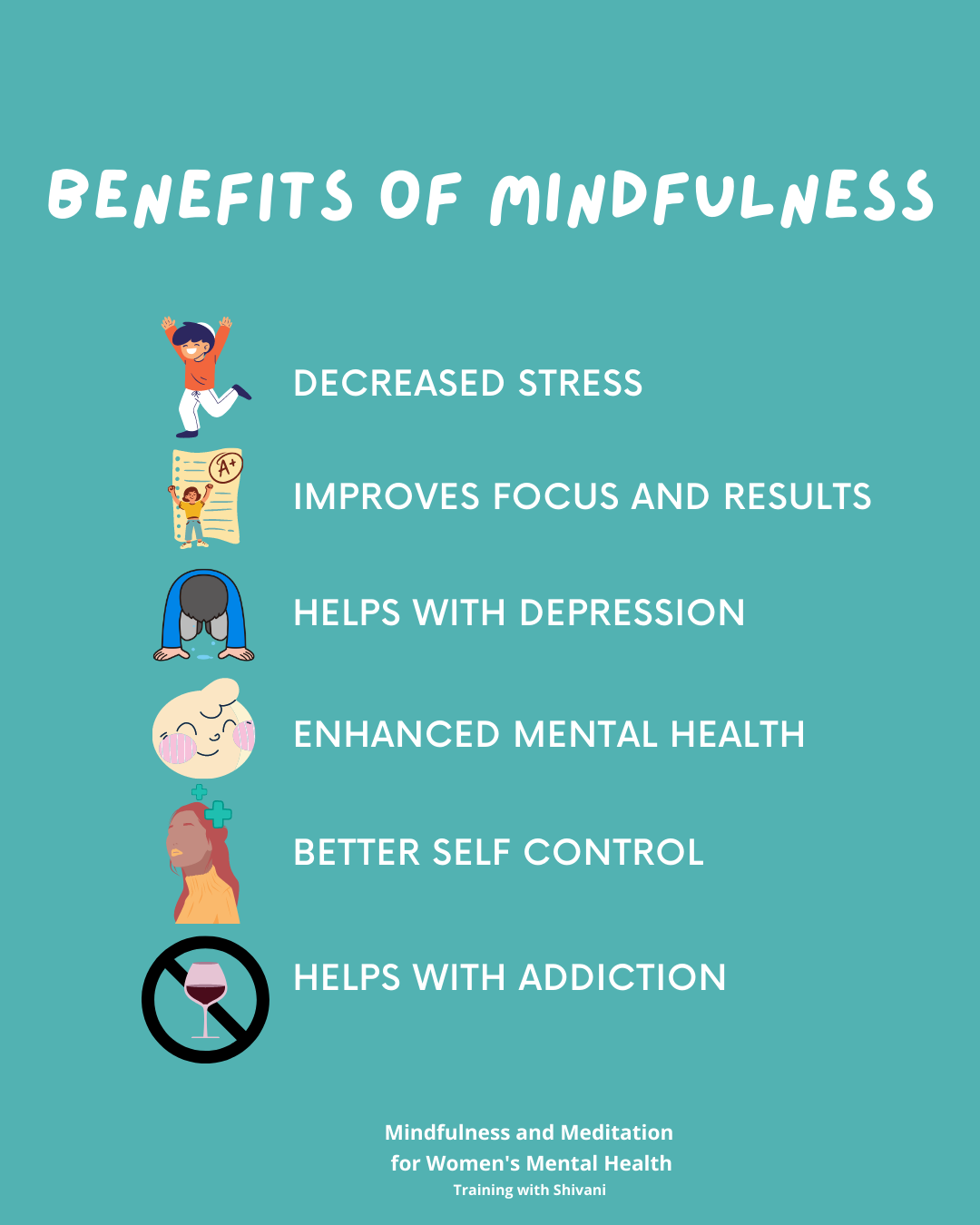 BENEFITS OF MINDFULNESS

A+

DECREASED STRESS

IMPROVES FOCUS AND RESULTS

HELPS WITH DEPRESSION

ENHANCED MENTAL HEALTH

BETTER SELF CONTROL

HELPS WITH ADDICTION

Mindfulness and Meditation
for Women's Mental Health
Training with Shivani