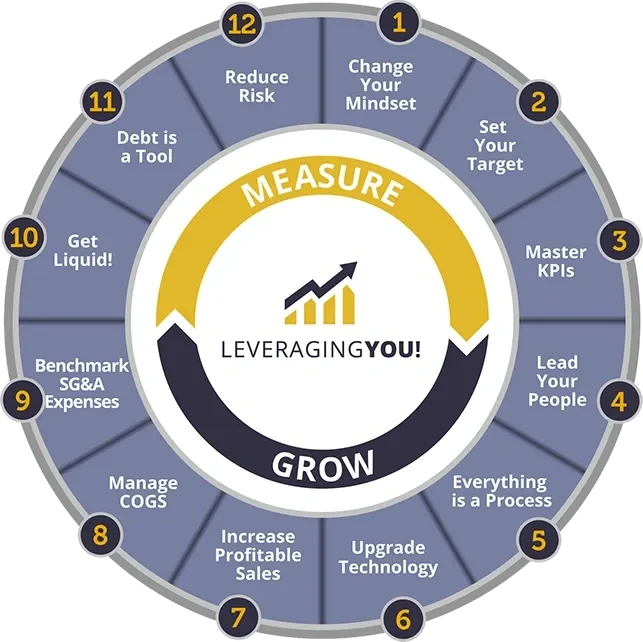 1
Change Your Mindset

2
Set Your Target

3
Master KPIs

4
Lead Your People

5
Everything is a Process

6
Upgrade Technology

7
Increase Profitable Sales

8
Manage COGS

9
Benchmark SG&A Expenses

10
Get Liquid!

11
Debt is a Tool

12
Reduce Risk

MEASURE

LEVERAGINGYOU!

GROW