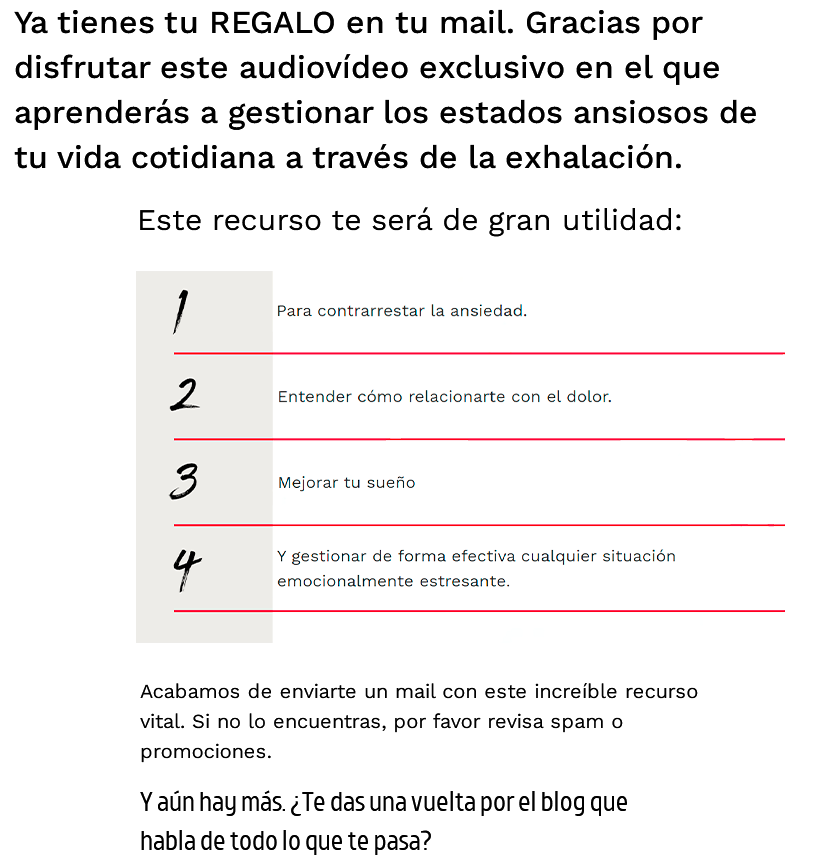 Ya tienes tu REGALO en tu mail. Gracias por disfrutar este audiovídeo exclusivo en el que aprenderás a gestionar los estados ansiosos de tu vida cotidiana a través de la exhalación.

Este recurso te será de gran utilidad:

1 Para contrarrestar la ansiedad.

2 Entender cómo relacionarte con el dolor.

3 Mejorar tu sueño

4 Y gestionar de forma efectiva cualquier situación emocionalmente estresante.

Acabamos de enviarte un mail con este increíble recurso vital. Si no lo encuentras, por favor revisa spam o promociones.

Y aún hay más. ¿Te das una vuelta por el blog que habla de todo lo que te pasa?