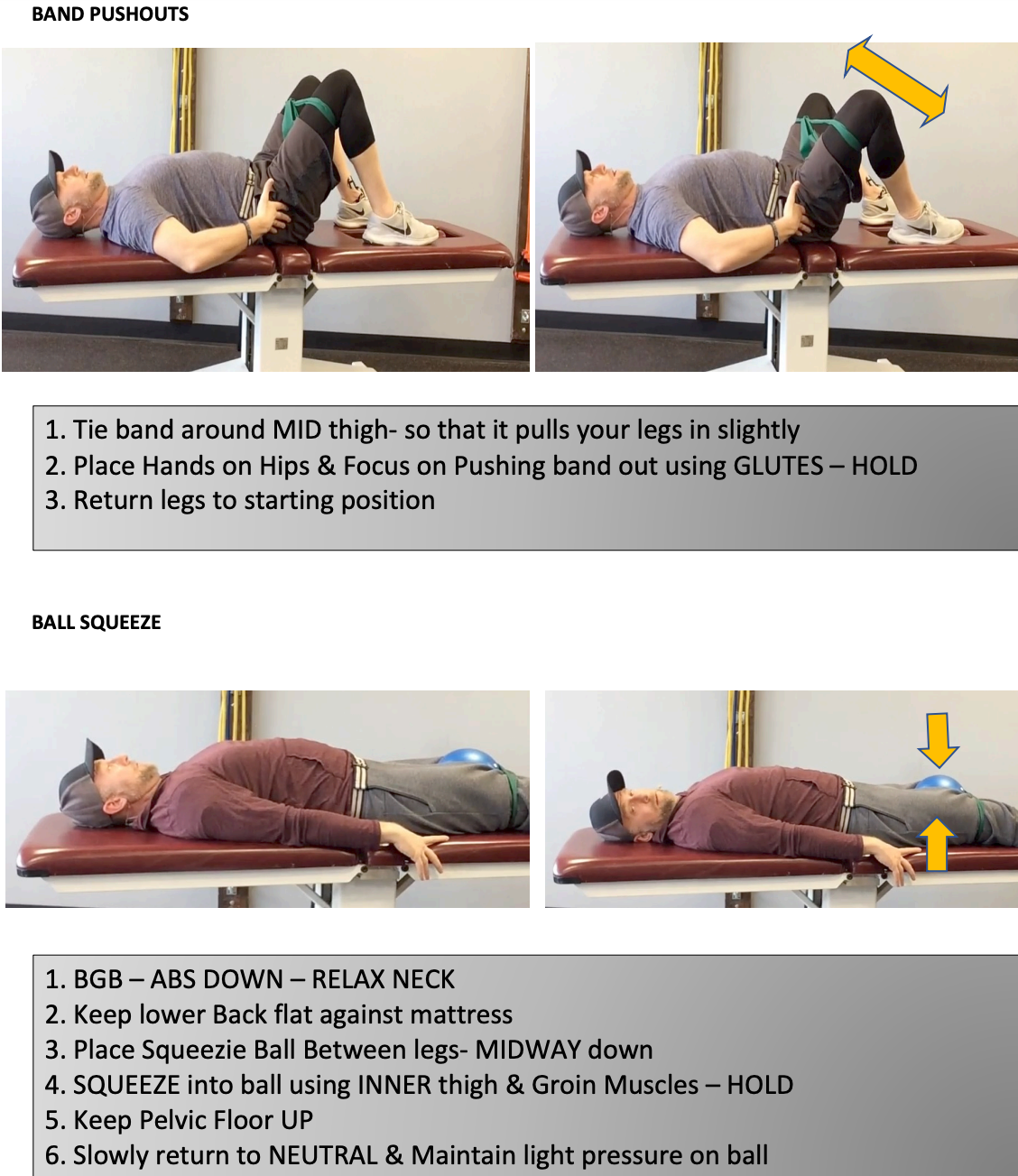 BAND PUSHOUTS

1. Tie band around MID thigh- so that it pulls your legs in slightly
2. Place Hands on Hips & Focus on Pushing band out using GLUTES – HOLD
3. Return legs to starting position

BALL SQUEEZE

1. BGB – ABS DOWN – RELAX NECK
2. Keep lower Back flat against mattress
3. Place Squeezie Ball Between legs- MIDWAY down
4. SQUEEZE into ball using INNER thigh & Groin Muscles – HOLD
5. Keep Pelvic Floor UP
6. Slowly return to NEUTRAL & Maintain light pressure on ball