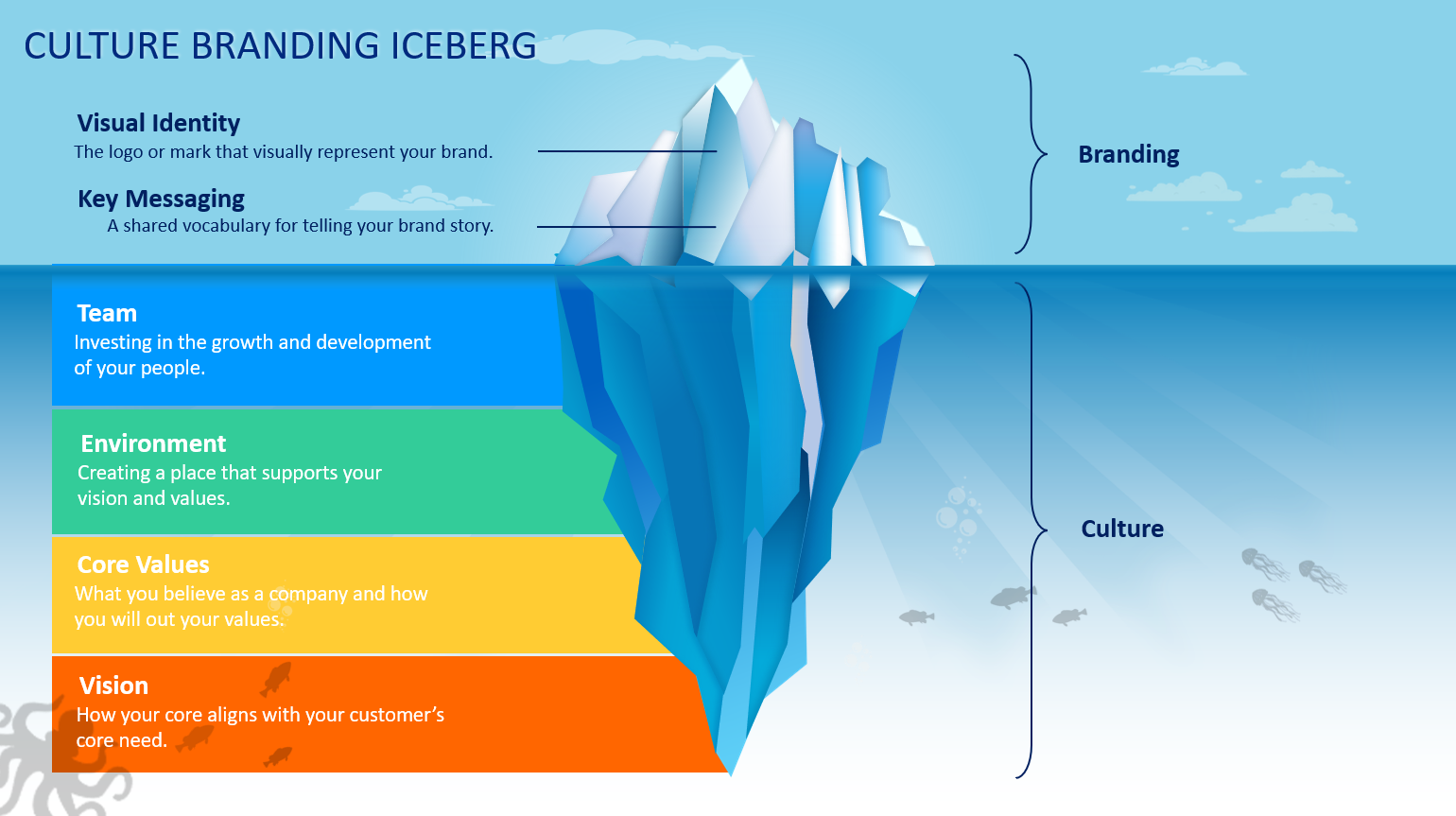 CULTURE BRANDING ICEBERG

Visual Identity
The logo or mark that visually represent your brand.

Key Messaging
A shared vocabulary for telling your brand story.

Branding

Team
Investing in the growth and development of your people.

Environment
Creating a place that supports your vision and values.

Core Values
What you believe as a company and how you will out your values.

Vision
How your core aligns with your customer's core need.

Culture