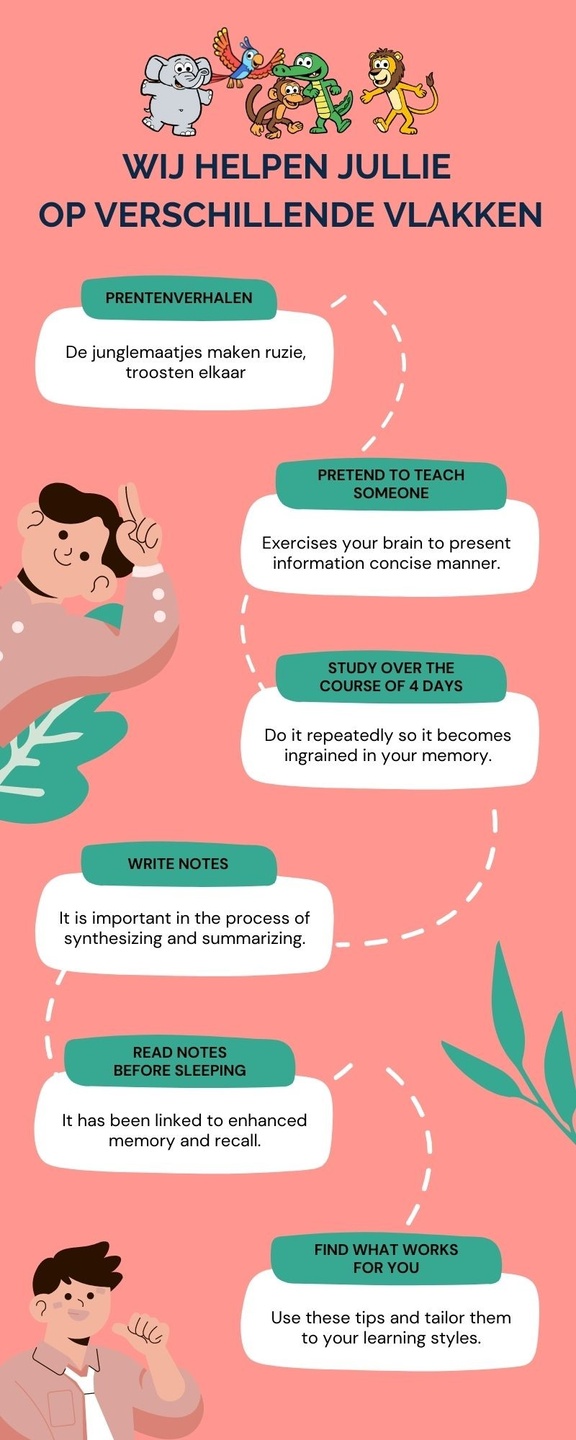 WIJ HELPEN JULLIE OP VERSCHILLENDE VLAKKEN

PRENTENVERHALEN

De junglemaatjes maken ruzie, troosten elkaar

PRETEND TO TEACH SOMEONE

Exercises your brain to present information concise manner.

STUDY OVER THE COURSE OF 4 DAYS

Do it repeatedly so it becomes ingrained in your memory.

WRITE NOTES

It is important in the process of synthesizing and summarizing.

READ NOTES BEFORE SLEEPING

It has been linked to enhanced memory and recall.

FIND WHAT WORKS FOR YOU

Use these tips and tailor them to your learning styles.