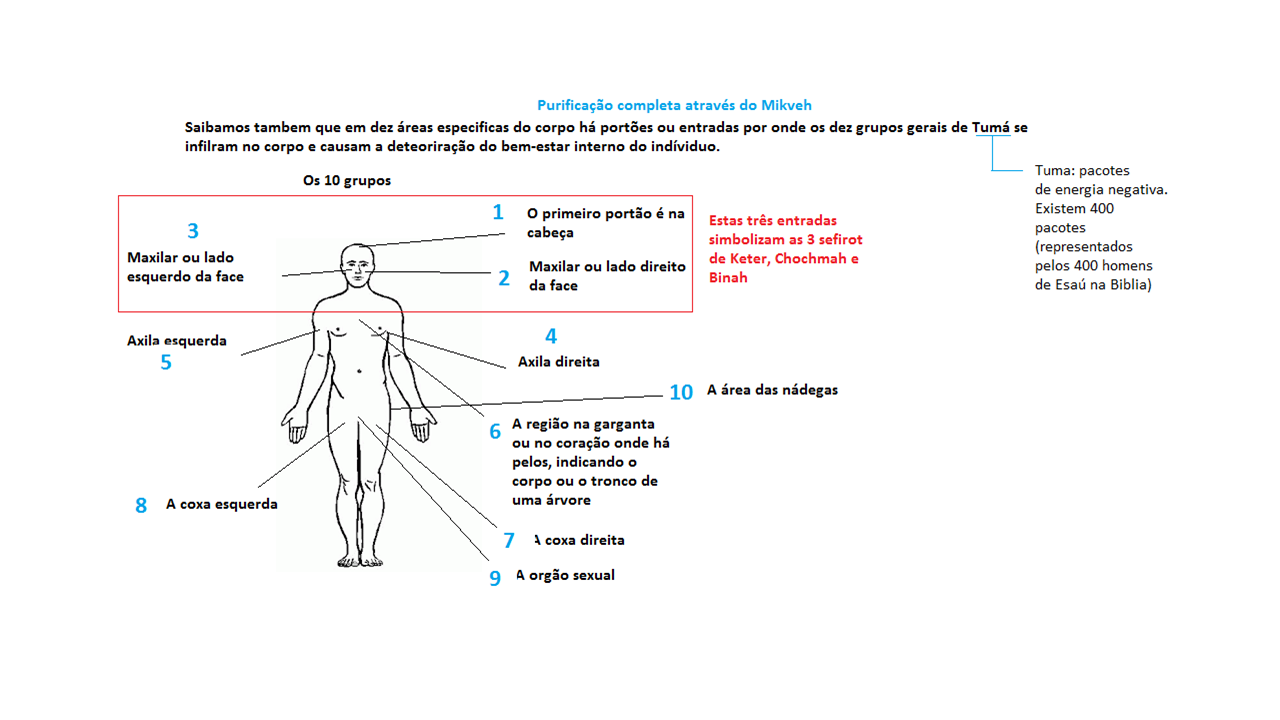 Purificação completa através do Mikveh

Saibamos tambem que em dez áreas especificas do corpo há portões ou entradas por onde os dez grupos gerais de Tumá se infilram no corpo e causam a deteoriração do bem-estar interno do indíviduo.

Tuma: pacotes de energia negativa. Existem 400 pacotes (representados pelos 400 homens de Esaú na Biblia)

Os 10 grupos

3
Maxilar ou lado esquerdo da face

1
O primeiro portão é na cabeça

2
Maxilar ou lado direito da face

Estas três entradas simbolizam as 3 sefirot de Keter, Chochmah e Binah

Axila esquerda
5

4
Axila direita

10 A área das nádegas

6 A região na garganta ou no coração onde há pelos, indicando o corpo ou o tronco de uma árvore

8 A coxa esquerda

7 A coxa direita

9 A orgão sexual