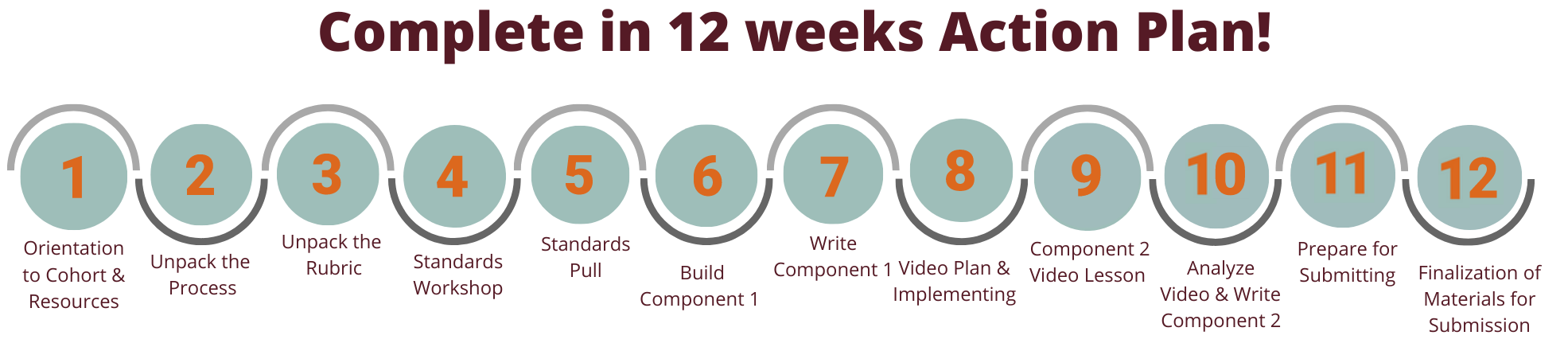 Complete in 12 weeks Action Plan!

1
Orientation to Cohort & Resources

2
Unpack the Process

3
Unpack the Rubric

4
Standards Workshop

5
Standards Pull

6
Build Component 1

7
Write Component 1

8
Video Plan & Implementing

9
Component 2 Video Lesson

10
Analyze Video & Write Component 2

11
Prepare for Submitting

12
Finalization of Materials for Submission