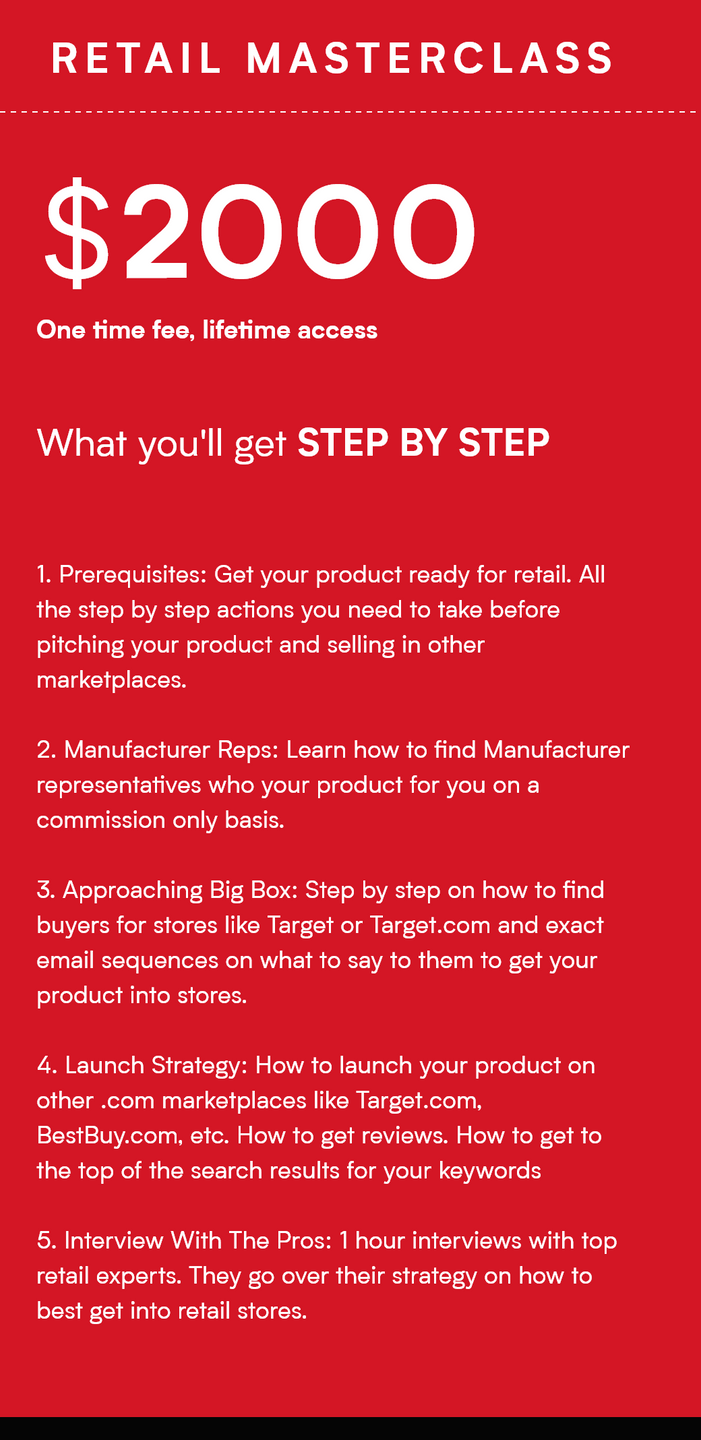 RETAIL MASTERCLASS

$2000

One time fee, lifetime access

What you'll get STEP BY STEP

1. Prerequisites: Get your product ready for retail. All the step by step actions you need to take before pitching your product and selling in other marketplaces.

2. Manufacturer Reps: Learn how to find Manufacturer representatives who your product for you on a commission only basis.

3. Approaching Big Box: Step by step on how to find buyers for stores like Target or Target.com and exact email sequences on what to say to them to get your product into stores.

4. Launch Strategy: How to launch your product on other .com marketplaces like Target.com, BestBuy.com, etc. How to get reviews. How to get to the top of the search results for your keywords

5. Interview With The Pros: 1 hour interviews with top retail experts. They go over their strategy on how to best get into retail stores.