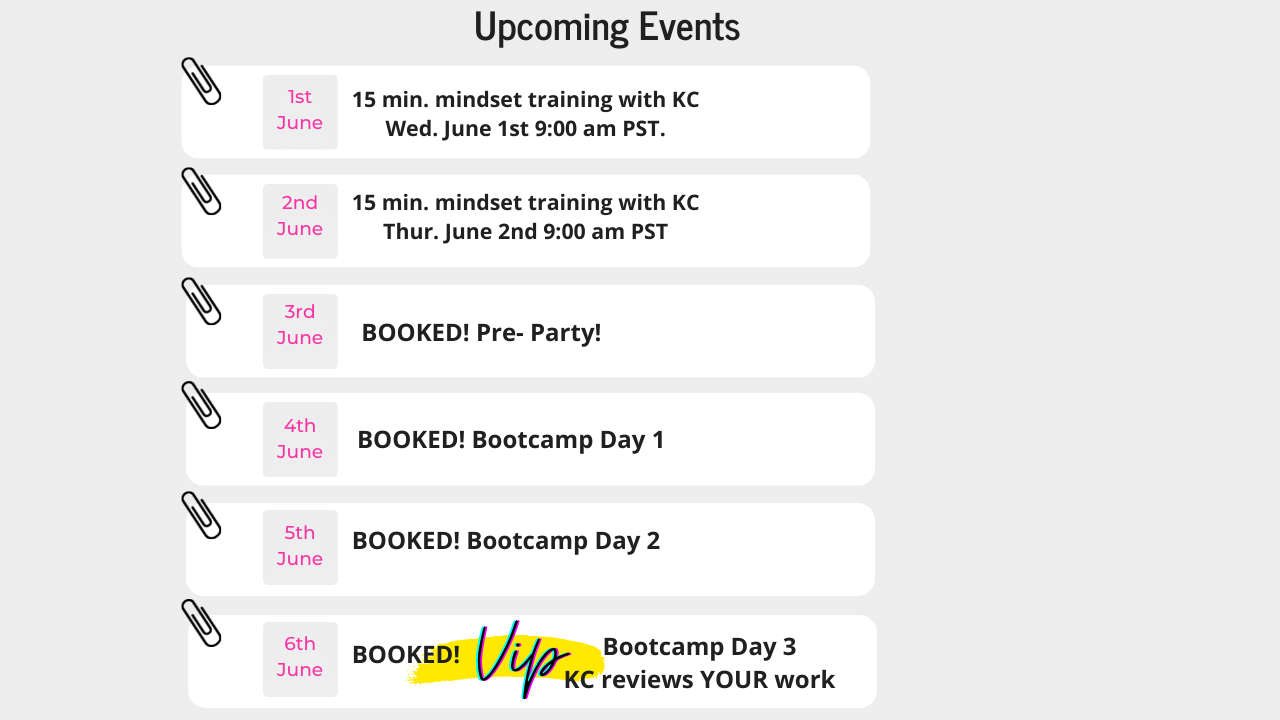 Upcoming Events

1st
June

15 min. mindset training with KC
Wed. June 1st 9:00 am PST.

2nd
June

15 min. mindset training with KC
Thur. June 2nd 9:00 am PST

3rd
June

BOOKED! Pre- Party!

4th
June

BOOKED! Bootcamp Day 1

5th
June

BOOKED! Bootcamp Day 2

6th
June

BOOKED! Vip Bootcamp Day 3
KC reviews YOUR work