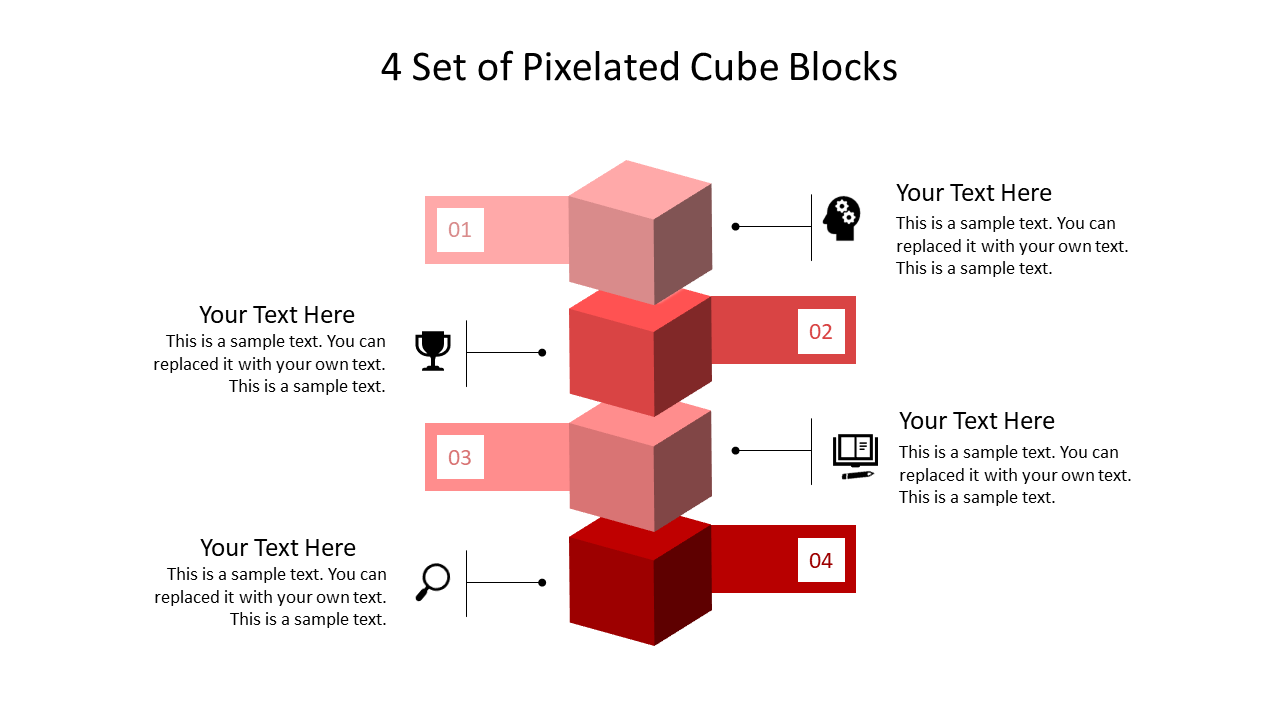 4 Set of Pixelated Cube Blocks

01

Your Text Here
This is a sample text. You can replaced it with your own text. This is a sample text.

Your Text Here
This is a sample text. You can replaced it with your own text. This is a sample text.

02

03

Your Text Here
This is a sample text. You can replaced it with your own text. This is a sample text.

Your Text Here
This is a sample text. You can replaced it with your own text. This is a sample text.

04