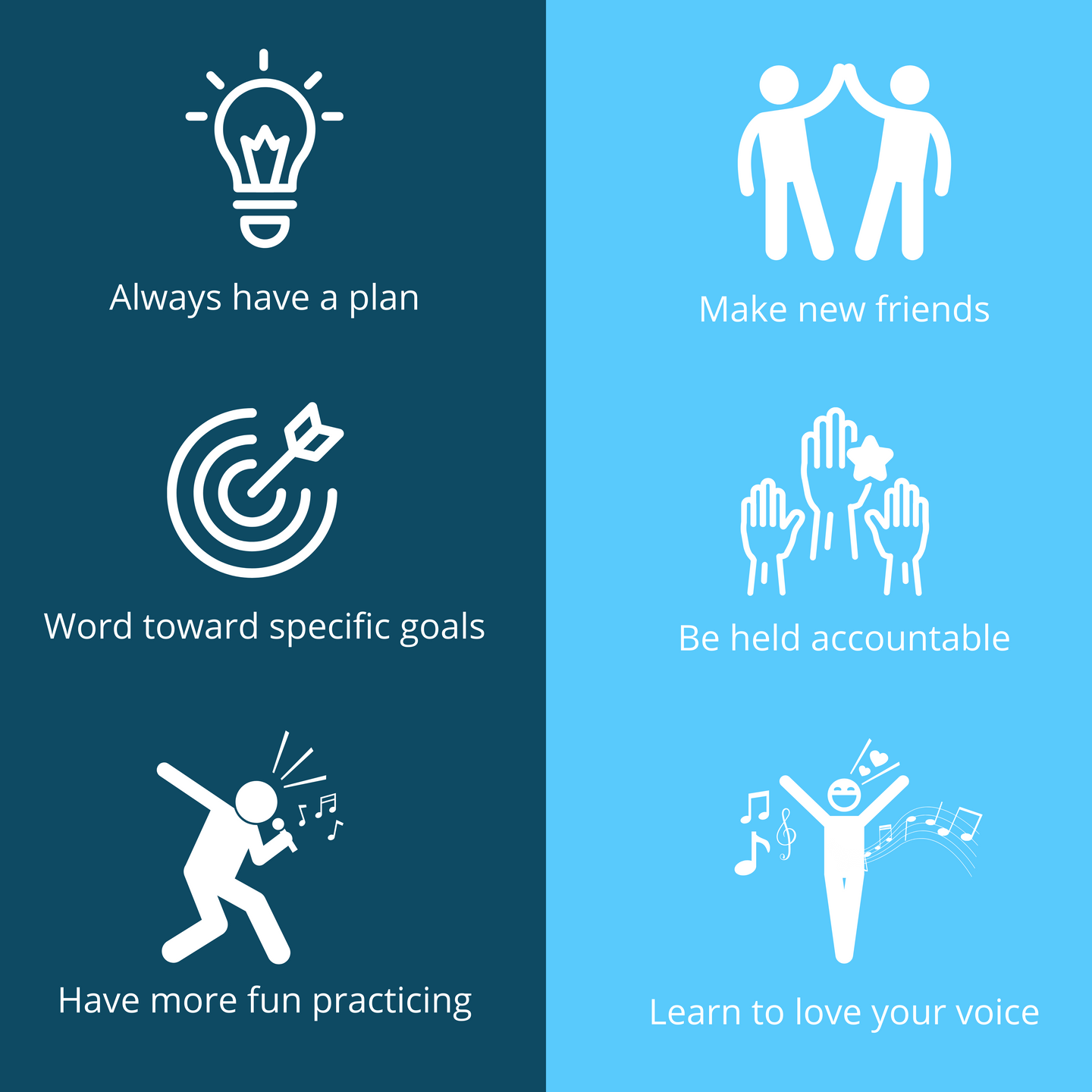 Always have a plan

Word toward specific goals

Have more fun practicing

Make new friends

Be held accountable

Learn to love your voice