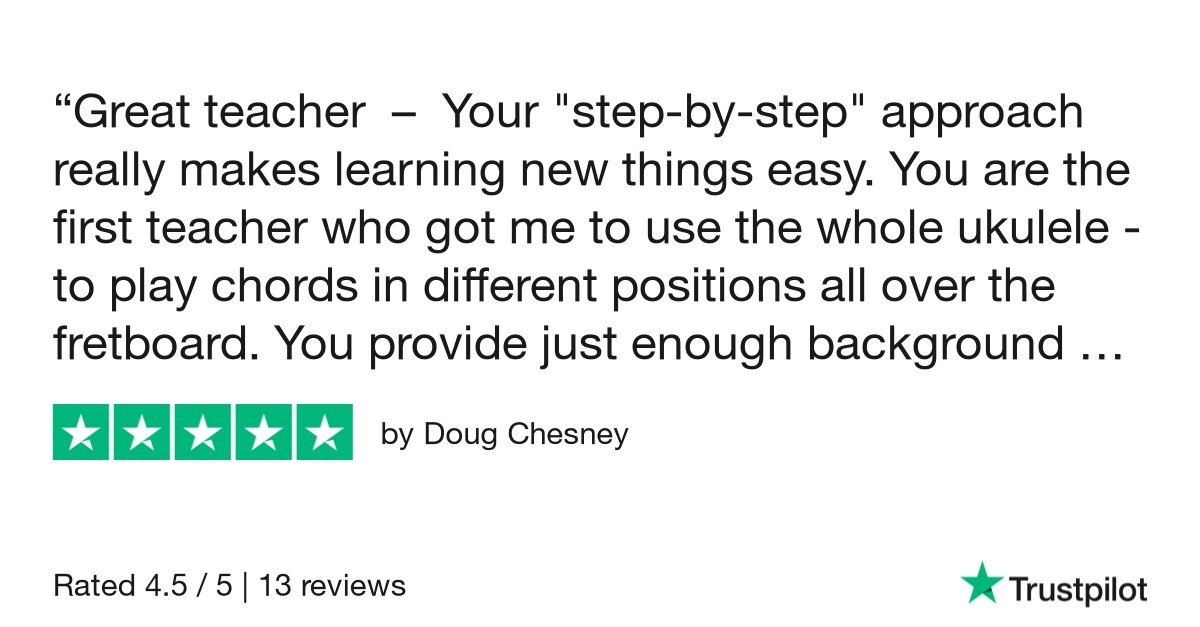 "Great teacher – Your "step-by-step" approach really makes learning new things easy. You are the first teacher who got me to use the whole ukulele - to play chords in different positions all over the fretboard. You provide just enough background …

by Doug Chesney

Rated 4.5 / 5 | 13 reviews

Trustpilot