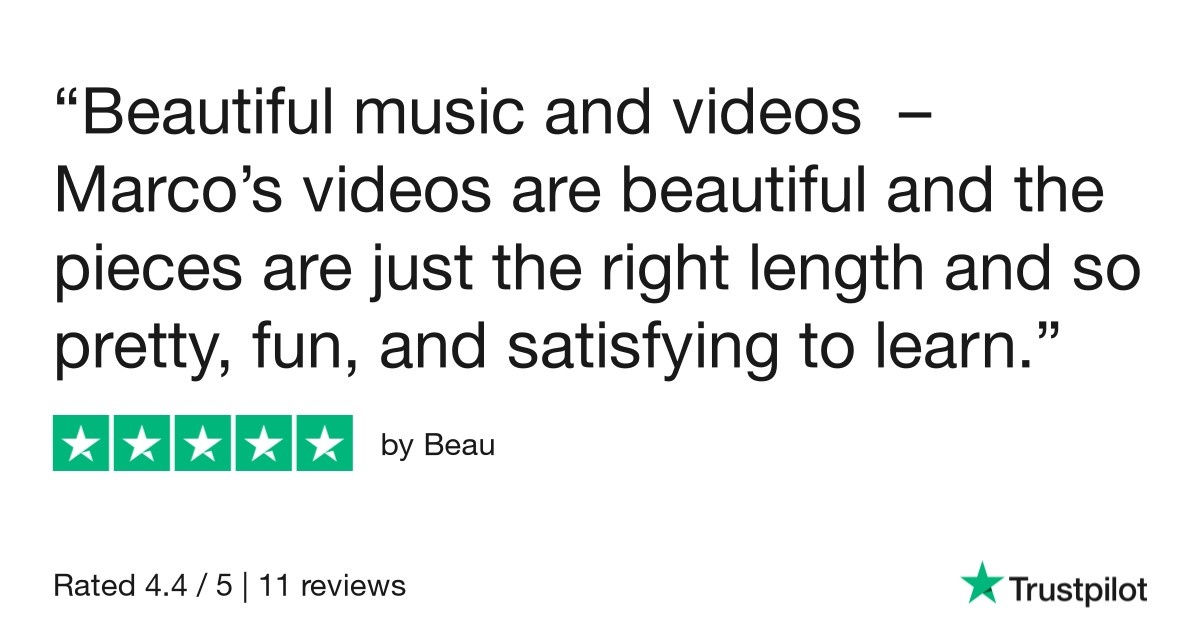 "Beautiful music and videos – Marco's videos are beautiful and the pieces are just the right length and so pretty, fun, and satisfying to learn."

by Beau

Rated 4.4 / 5 | 11 reviews

Trustpilot