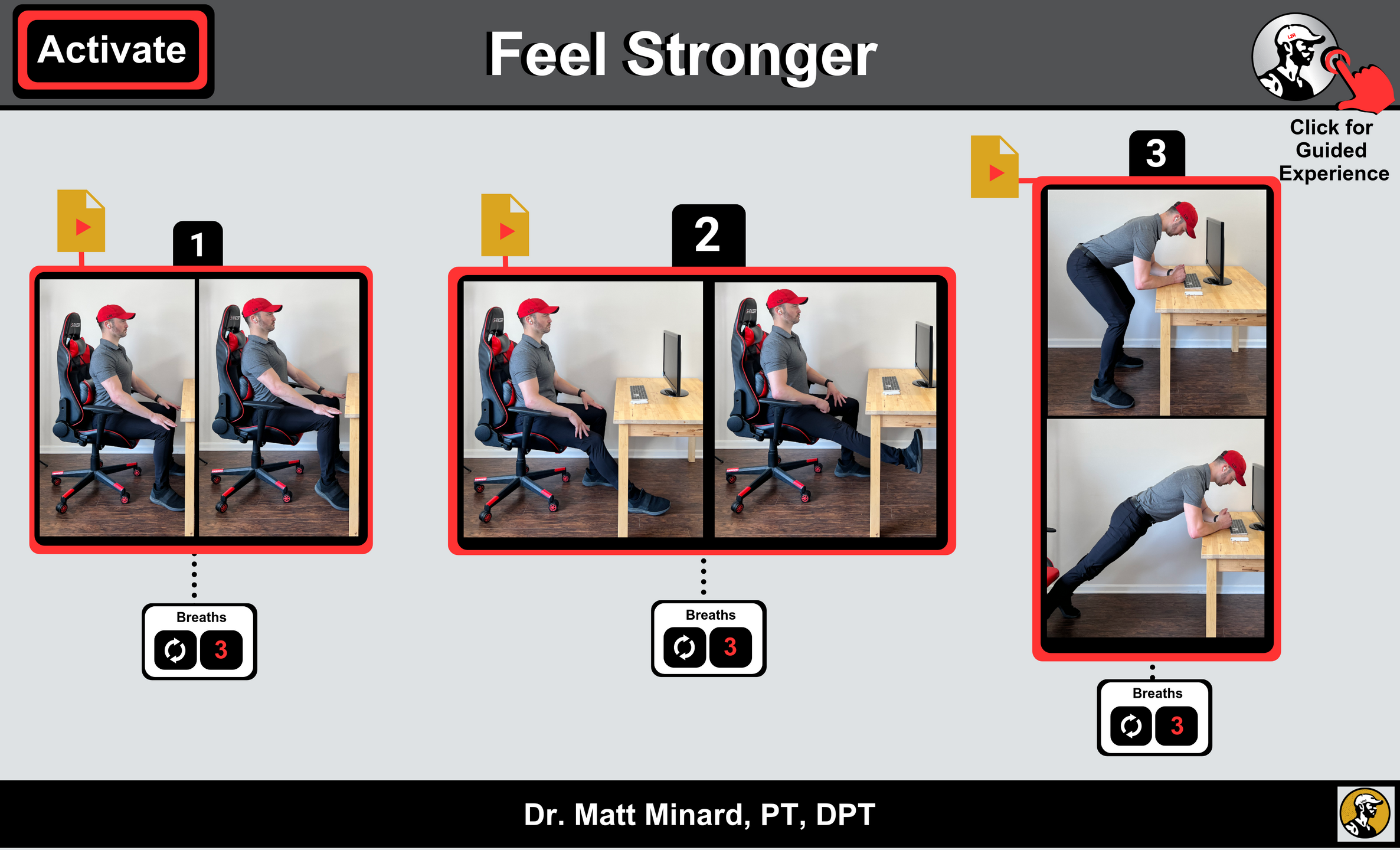 Activate

Feel Stronger

Click for Guided Experience

1

Breaths

3

2

Breaths

3

3

Breaths

3

Dr. Matt Minard, PT, DPT