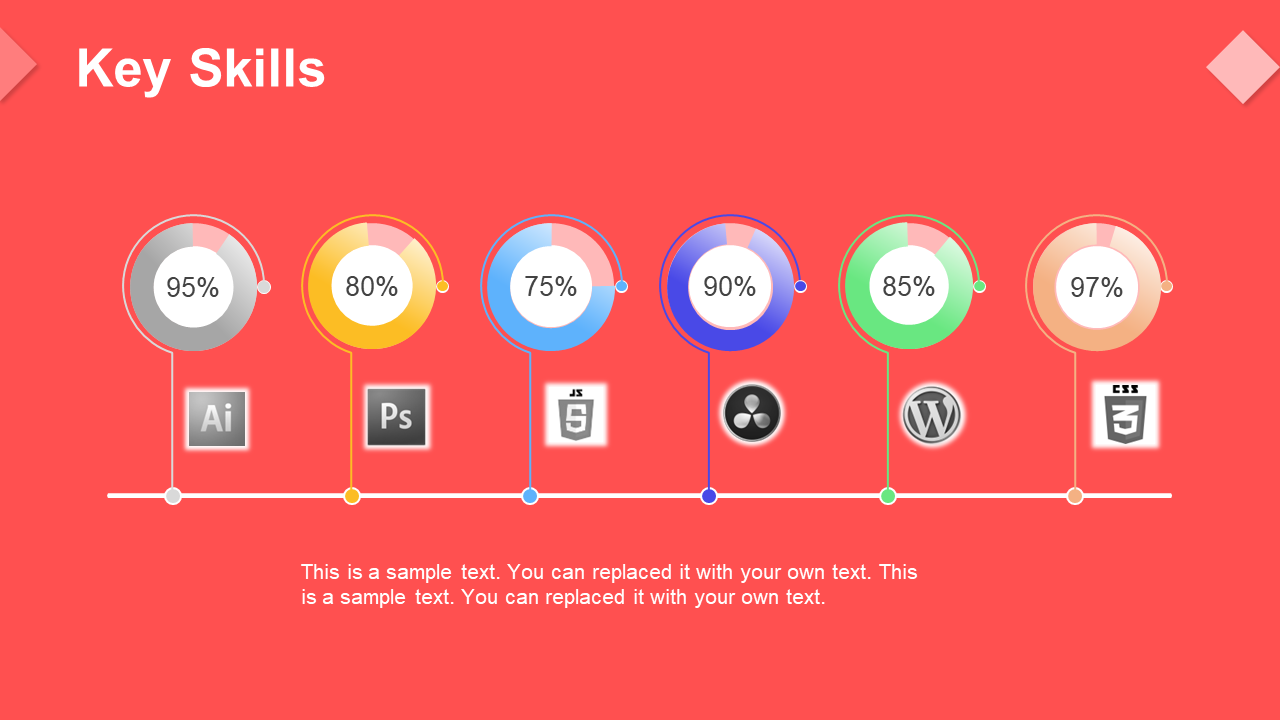 Key Skills

95%

80%

75%

90%

85%

97%

Ai

Ps

JS

5

CSS

3

This is a sample text. You can replaced it with your own text. This is a sample text. You can replaced it with your own text.