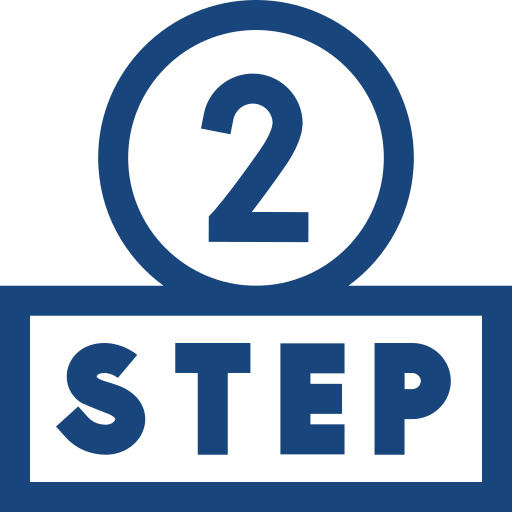 2
STEP