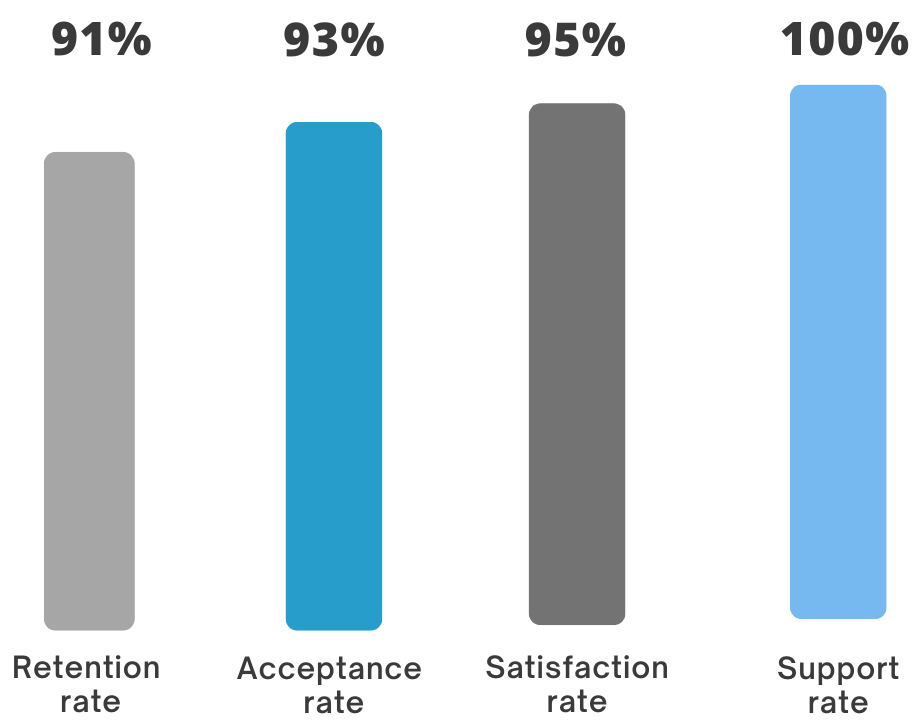 91%
93%
95%
100%

Retention rate
Acceptance rate
Satisfaction rate
Support rate