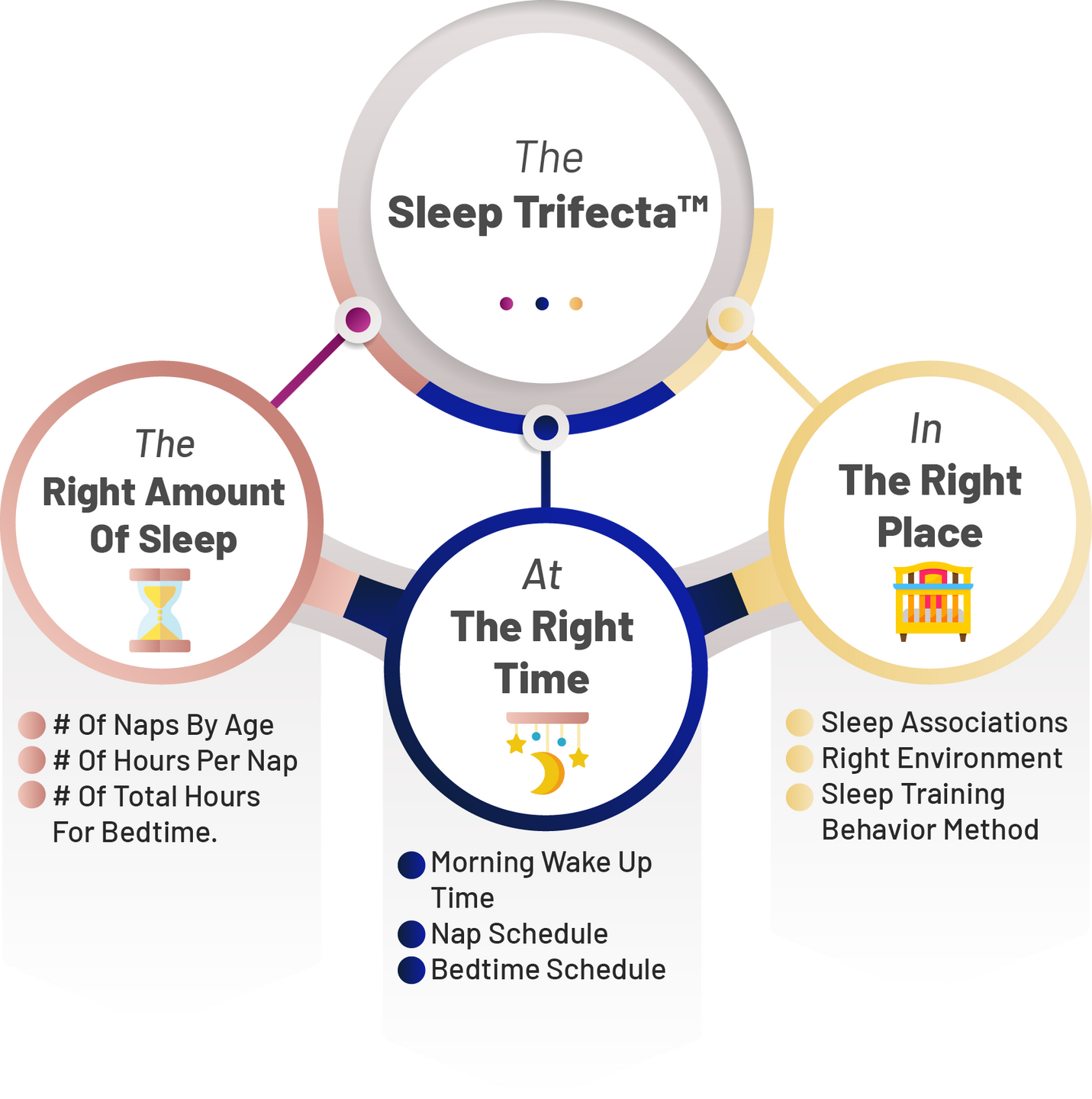 The
Sleep Trifecta™

The
Right Amount Of Sleep

# Of Naps By Age
# Of Hours Per Nap
# Of Total Hours For Bedtime.

At
The Right Time

Morning Wake Up Time
Nap Schedule
Bedtime Schedule

In
The Right Place

Sleep Associations
Right Environment
Sleep Training Behavior Method