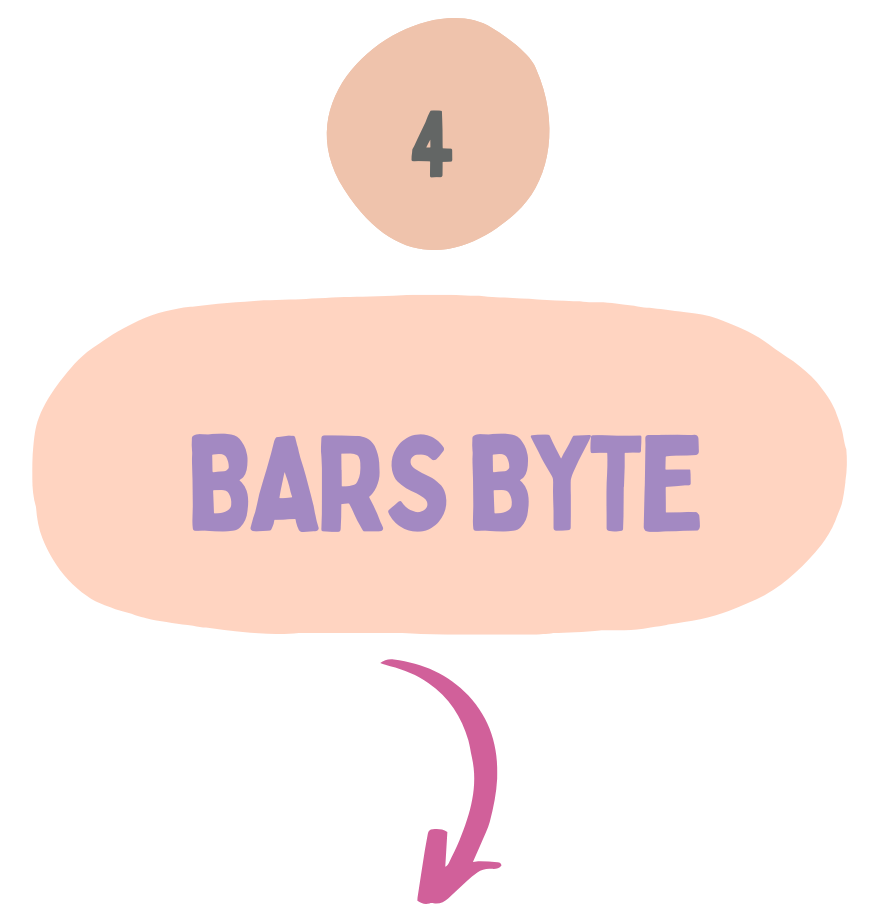 4

BARS BYTE