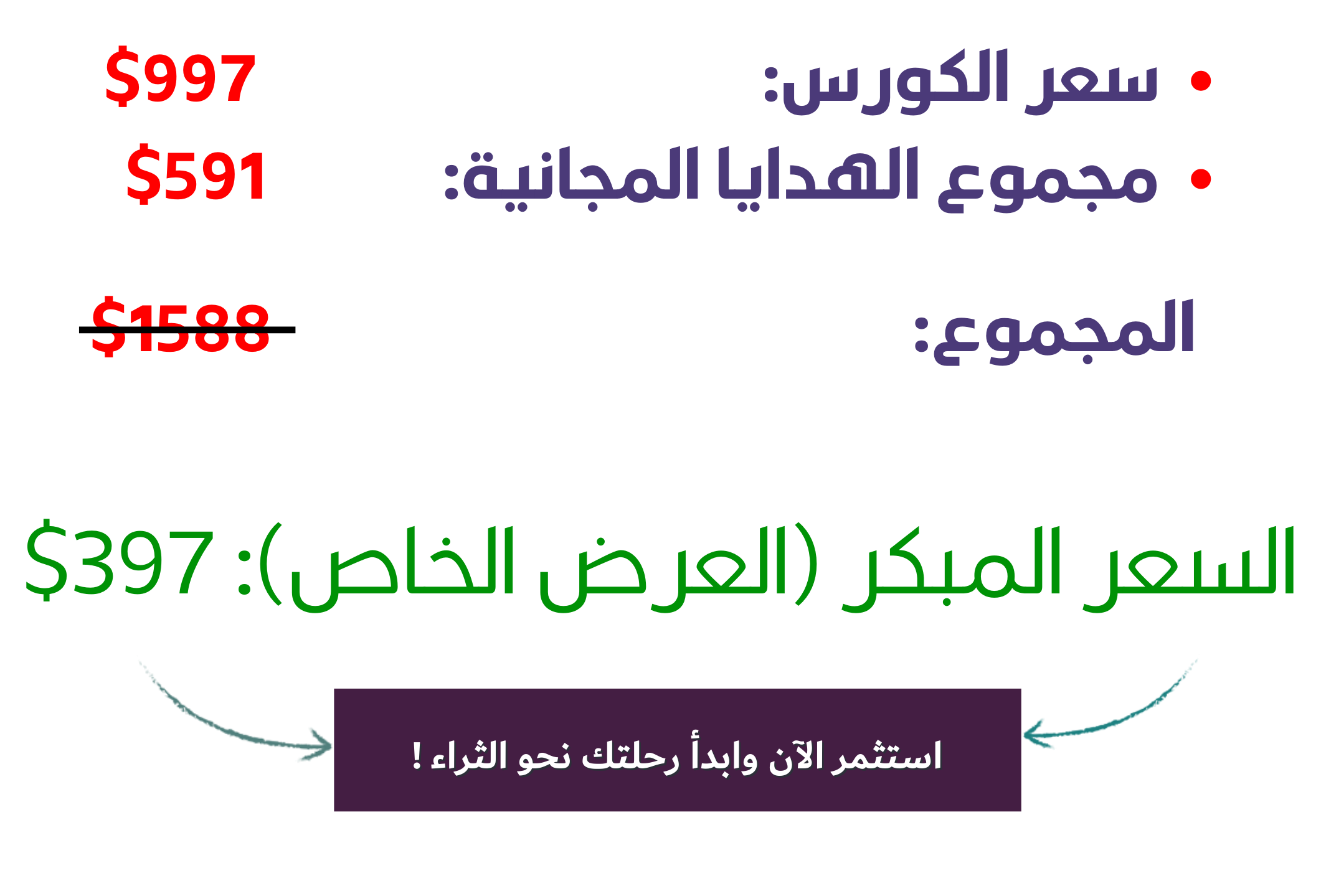 • سعر الكورس: $997

• مجموع الهدايا المجانية: $591

المجموع: $1588

السعر المبكر (العرض الخاص): $397

استثمر الآن وابدأ رحلتك نحو الثراء !