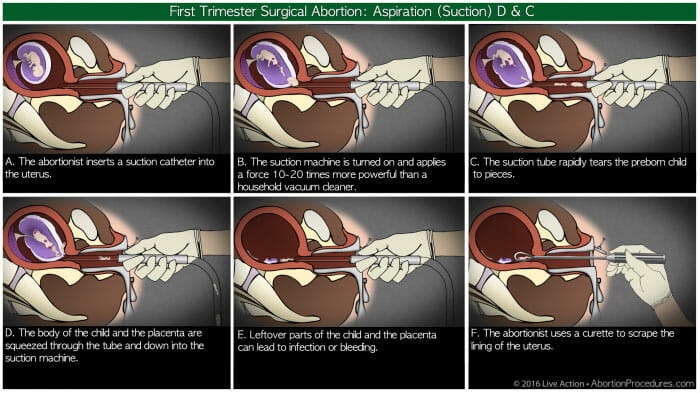 First Trimester Surgical Abortion: Aspiration (Suction) D & C

A. The abortionist inserts a suction catheter into the uterus.

B. The suction machine is turned on and applies a force 10-20 times more powerful than a household vacuum cleaner.

C. The suction tube rapidly tears the preborn child to pieces.

D. The body of the child and the placenta are squeezed through the tube and down into the suction machine.

E. Leftover parts of the child and the placenta can lead to infection or bleeding.

F. The abortionist uses a curette to scrape the lining of the uterus.

© 2016 Live Action • AbortionProcedures.com