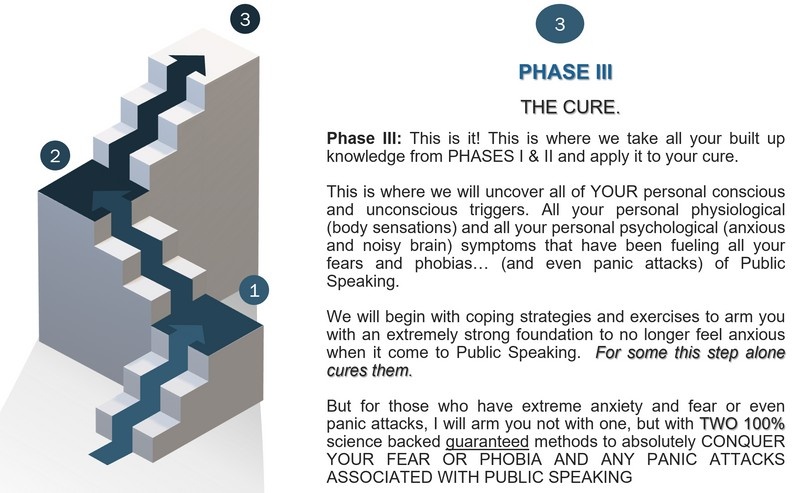 3

2

1

3

PHASE III

THE CURE.

Phase III: This is it! This is where we take all your built up knowledge from PHASES I & II and apply it to your cure.

This is where we will uncover all of YOUR personal conscious and unconscious triggers. All your personal physiological (body sensations) and all your personal psychological (anxious and noisy brain) symptoms that have been fueling all your fears and phobias… (and even panic attacks) of Public Speaking.

We will begin with coping strategies and exercises to arm you with an extremely strong foundation to no longer feel anxious when it come to Public Speaking. For some this step alone cures them.

But for those who have extreme anxiety and fear or even panic attacks, I will arm you not with one, but with TWO 100% science backed guaranteed methods to absolutely CONQUER YOUR FEAR OR PHOBIA AND ANY PANIC ATTACKS ASSOCIATED WITH PUBLIC SPEAKING