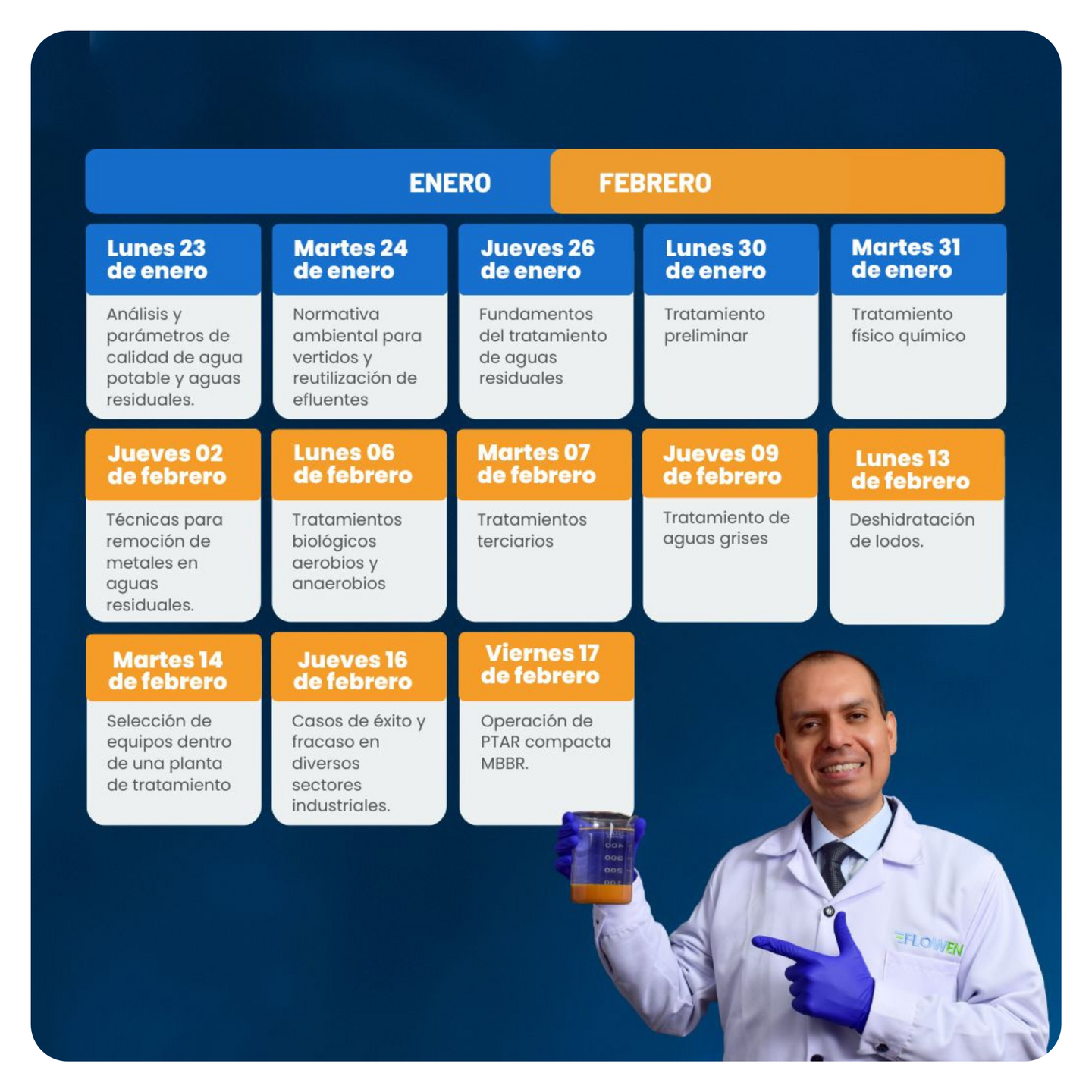 ENERO FEBRERO

Lunes 23 de enero
Análisis y parámetros de calidad de agua potable y aguas residuales.

Martes 24 de enero
Normativa ambiental para vertidos y reutilización de efluentes

Jueves 26 de enero
Fundamentos del tratamiento de aguas residuales

Lunes 30 de enero
Tratamiento preliminar

Martes 31 de enero
Tratamiento físico químico

Jueves 02 de febrero
Técnicas para remoción de metales en aguas residuales.

Lunes 06 de febrero
Tratamientos biológicos aerobios y anaerobios

Martes 07 de febrero
Tratamientos terciarios

Jueves 09 de febrero
Tratamiento de aguas grises

Lunes 13 de febrero
Deshidratación de lodos.

Martes 14 de febrero
Selección de equipos dentro de una planta de tratamiento

Jueves 16 de febrero
Casos de éxito y fracaso en diversos sectores industriales.

Viernes 17 de febrero
Operación de PTAR compacta MBBR.

400
300
200
100

FLOWEN