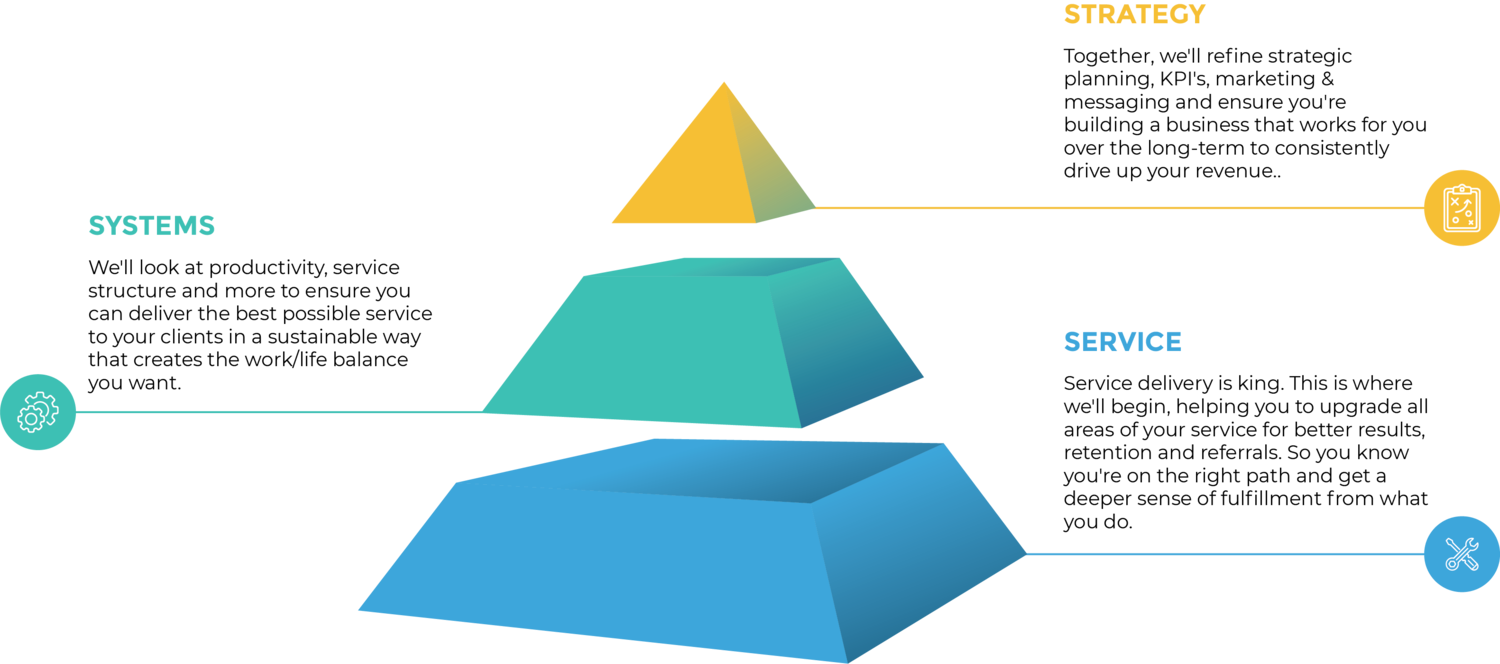 STRATEGY

Together, we'll refine strategic planning, KPI's, marketing & messaging and ensure you're building a business that works for you over the long-term to consistently drive up your revenue..

SYSTEMS

We'll look at productivity, service structure and more to ensure you can deliver the best possible service to your clients in a sustainable way that creates the work/life balance you want.

SERVICE

Service delivery is king. This is where we'll begin, helping you to upgrade all areas of your service for better results, retention and referrals. So you know you're on the right path and get a deeper sense of fulfillment from what you do.