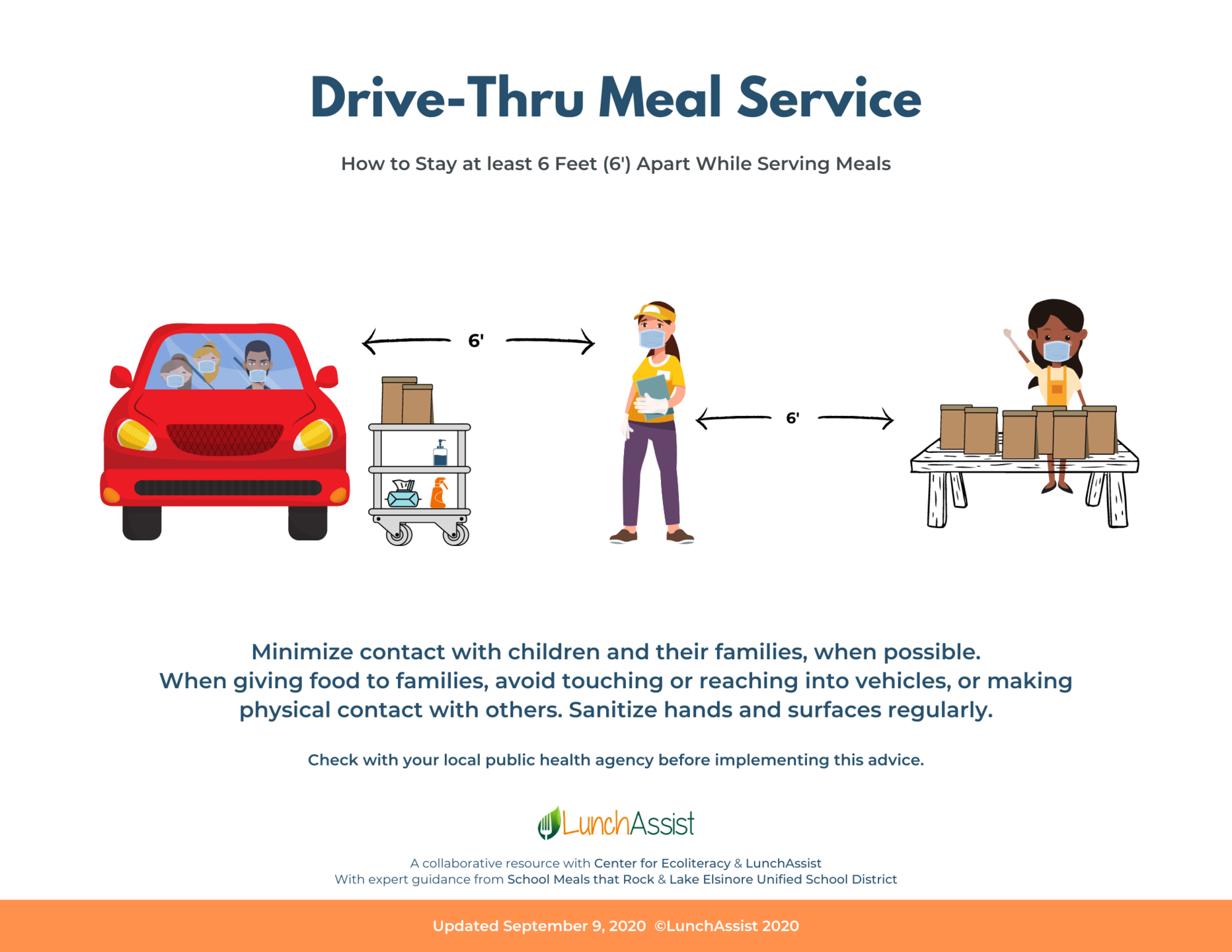 Drive-Thru Meal Service

How to Stay at least 6 Feet (6') Apart While Serving Meals

6'

6'

Minimize contact with children and their families, when possible.
When giving food to families, avoid touching or reaching into vehicles, or making physical contact with others. Sanitize hands and surfaces regularly.

Check with your local public health agency before implementing this advice.

LunchAssist

A collaborative resource with Center for Ecoliteracy & LunchAssist
With expert guidance from School Meals that Rock & Lake Elsinore Unified School District

Updated September 9, 2020 ©LunchAssist 2020