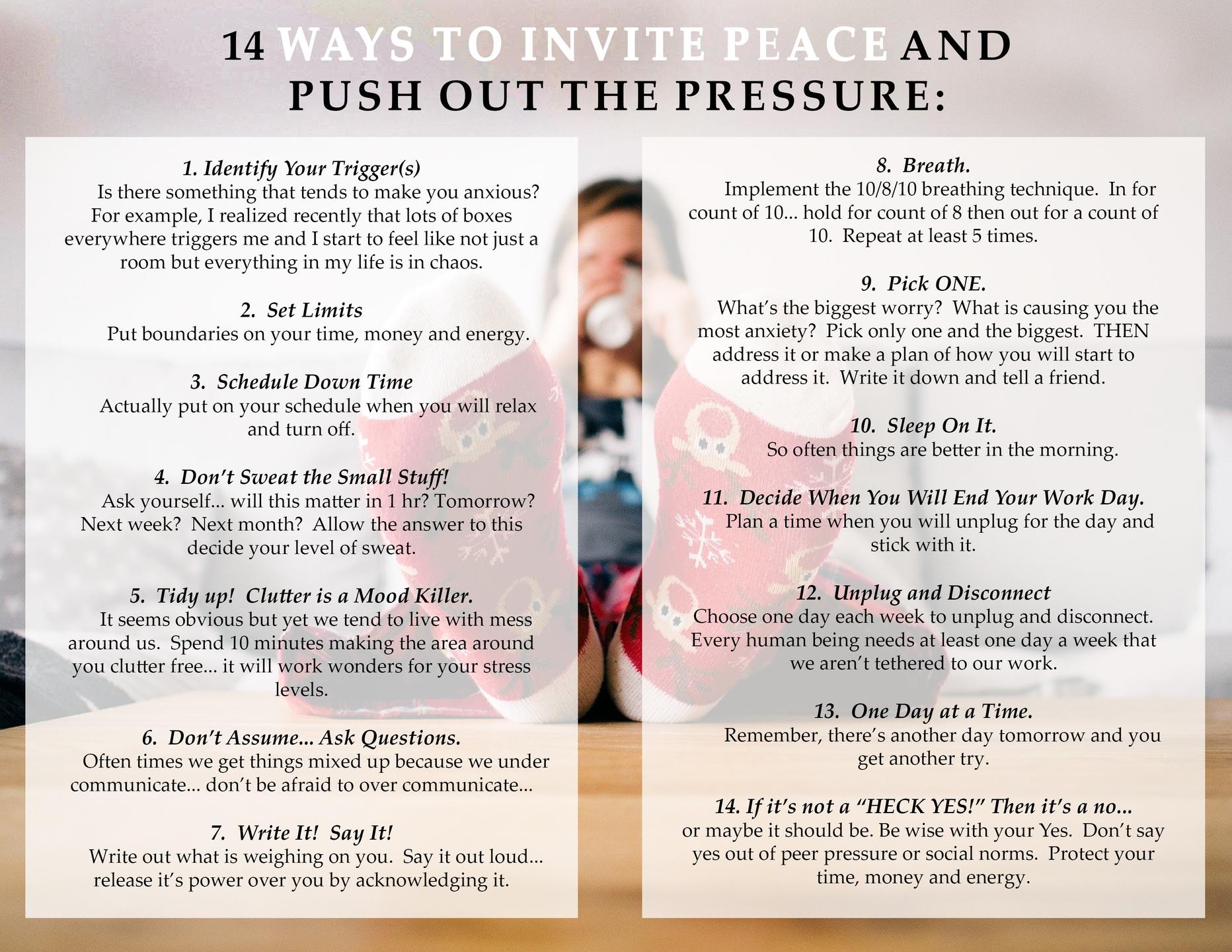 14 WAYS TO INVITE PEACE AND PUSH OUT THE PRESSURE:

1. Identify Your Trigger(s)
Is there something that tends to make you anxious? For example, I realized recently that lots of boxes everywhere triggers me and I start to feel like not just a room but everything in my life is in chaos.

2. Set Limits
Put boundaries on your time, money and energy.

3. Schedule Down Time
Actually put on your schedule when you will relax and turn off.

4. Don't Sweat the Small Stuff!
Ask yourself... will this matter in 1 hr? Tomorrow? Next week? Next month? Allow the answer to this decide your level of sweat.

5. Tidy up! Clutter is a Mood Killer.
It seems obvious but yet we tend to live with mess around us. Spend 10 minutes making the area around you clutter free... it will work wonders for your stress levels.

6. Don't Assume... Ask Questions.
Often times we get things mixed up because we under communicate... don't be afraid to over communicate...

7. Write It! Say It!
Write out what is weighing on you. Say it out loud... release it's power over you by acknowledging it.

8. Breath.
Implement the 10/8/10 breathing technique. In for count of 10... hold for count of 8 then out for a count of 10. Repeat at least 5 times.

9. Pick ONE.
What's the biggest worry? What is causing you the most anxiety? Pick only one and the biggest. THEN address it or make a plan of how you will start to address it. Write it down and tell a friend.

10. Sleep On It.
So often things are better in the morning.

11. Decide When You Will End Your Work Day.
Plan a time when you will unplug for the day and stick with it.

12. Unplug and Disconnect
Choose one day each week to unplug and disconnect. Every human being needs at least one day a week that we aren't tethered to our work.

13. One Day at a Time.
Remember, there's another day tomorrow and you get another try.

14. If it's not a "HECK YES!" Then it's a no...
or maybe it should be. Be wise with your Yes. Don't say yes out of peer pressure or social norms. Protect your time, money and energy.